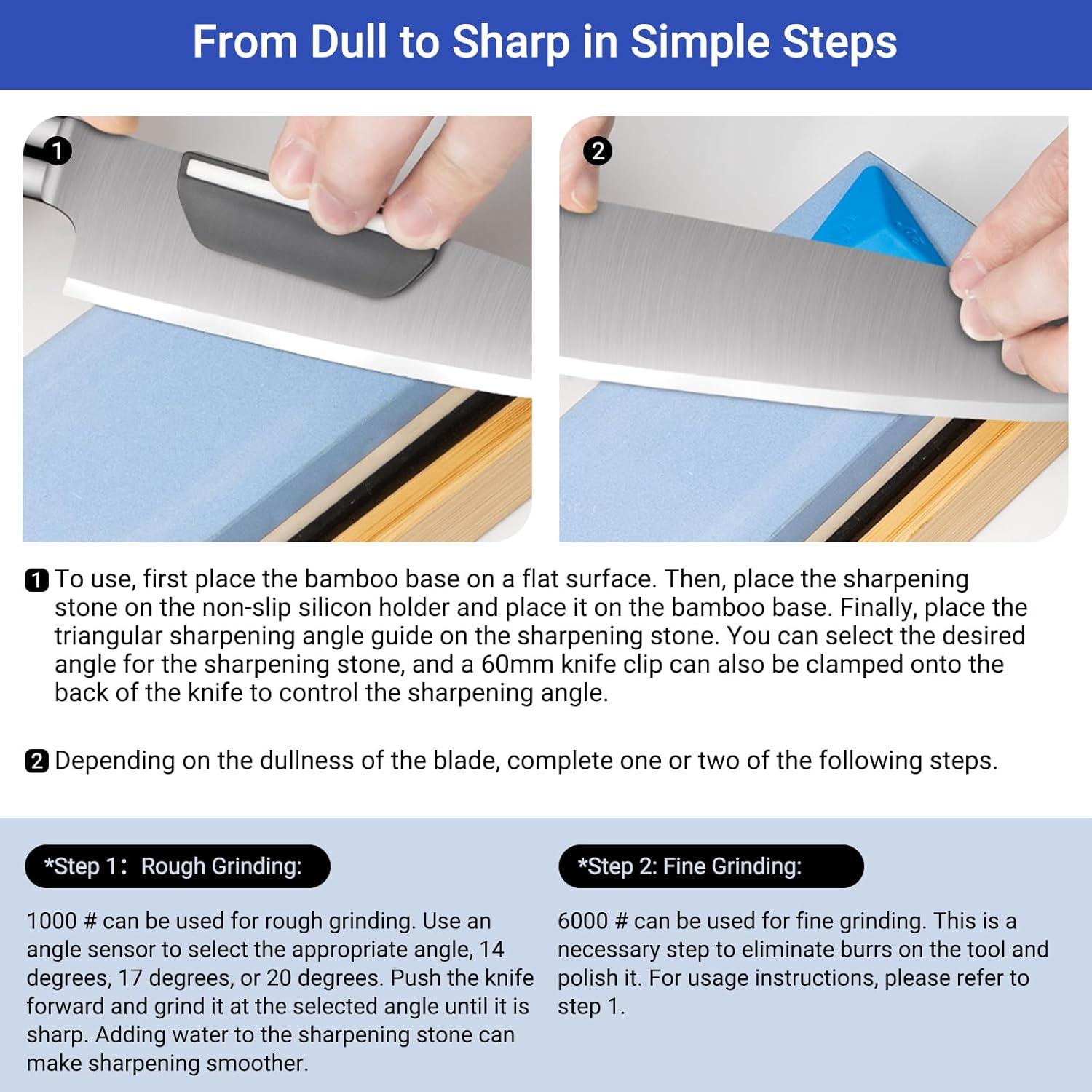 From Dull to Sharp in Simple Steps

1

2

1 To use, first place the bamboo base on a flat surface. Then, place the sharpening stone on the non-slip silicon holder and place it on the bamboo base. Finally, place the triangular sharpening angle guide on the sharpening stone. You can select the desired angle for the sharpening stone, and a 60mm knife clip can also be clamped onto the back of the knife to control the sharpening angle.

2 Depending on the dullness of the blade, complete one or two of the following steps.

*Step 1: Rough Grinding:

1000 # can be used for rough grinding. Use an angle sensor to select the appropriate angle, 14 degrees, 17 degrees, or 20 degrees. Push the knife forward and grind it at the selected angle until it is sharp. Adding water to the sharpening stone can make sharpening smoother.

*Step 2: Fine Grinding:

6000 # can be used for fine grinding. This is a necessary step to eliminate burrs on the tool and polish it. For usage instructions, please refer to step 1.