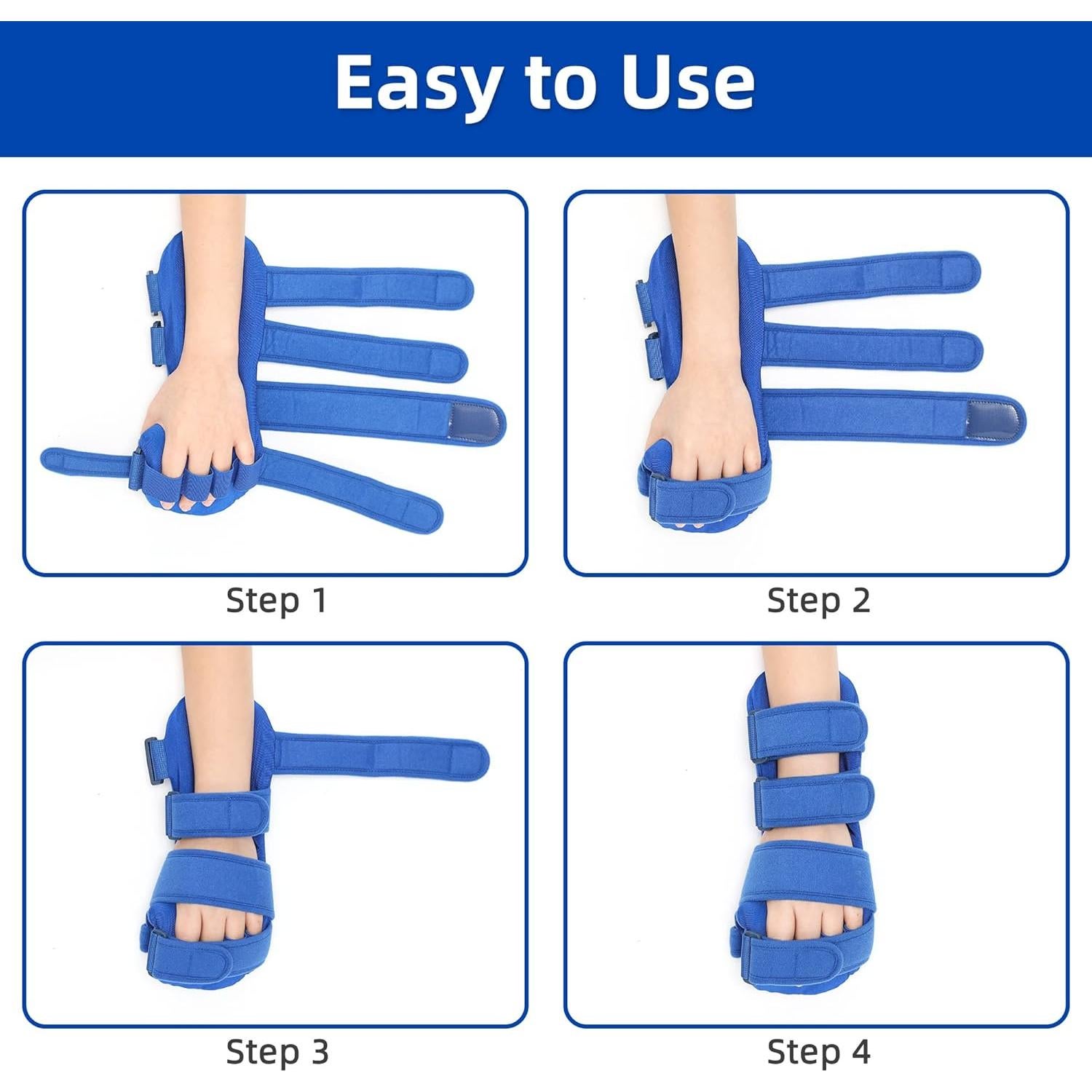 Easy to Use

Step 1

Step 2

Step 3

Step 4