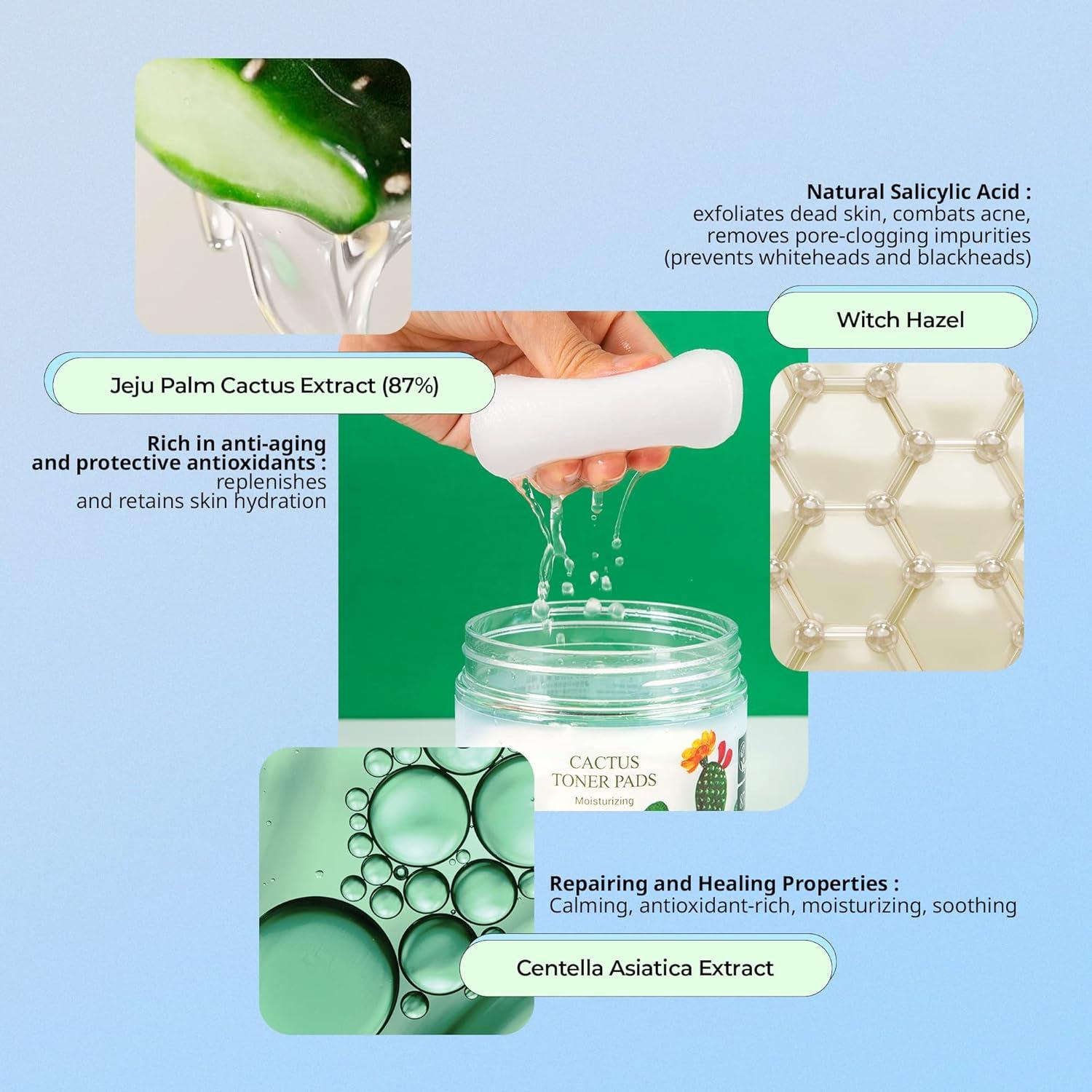 Natural Salicylic Acid :
exfoliates dead skin, combats acne, removes pore-clogging impurities (prevents whiteheads and blackheads)

Witch Hazel

Jeju Palm Cactus Extract (87%)

Rich in anti-aging and protective antioxidants :
replenishes and retains skin hydration

CACTUS TONER PADS
Moisturizing

Repairing and Healing Properties :
Calming, antioxidant-rich, moisturizing, soothing

Centella Asiatica Extract