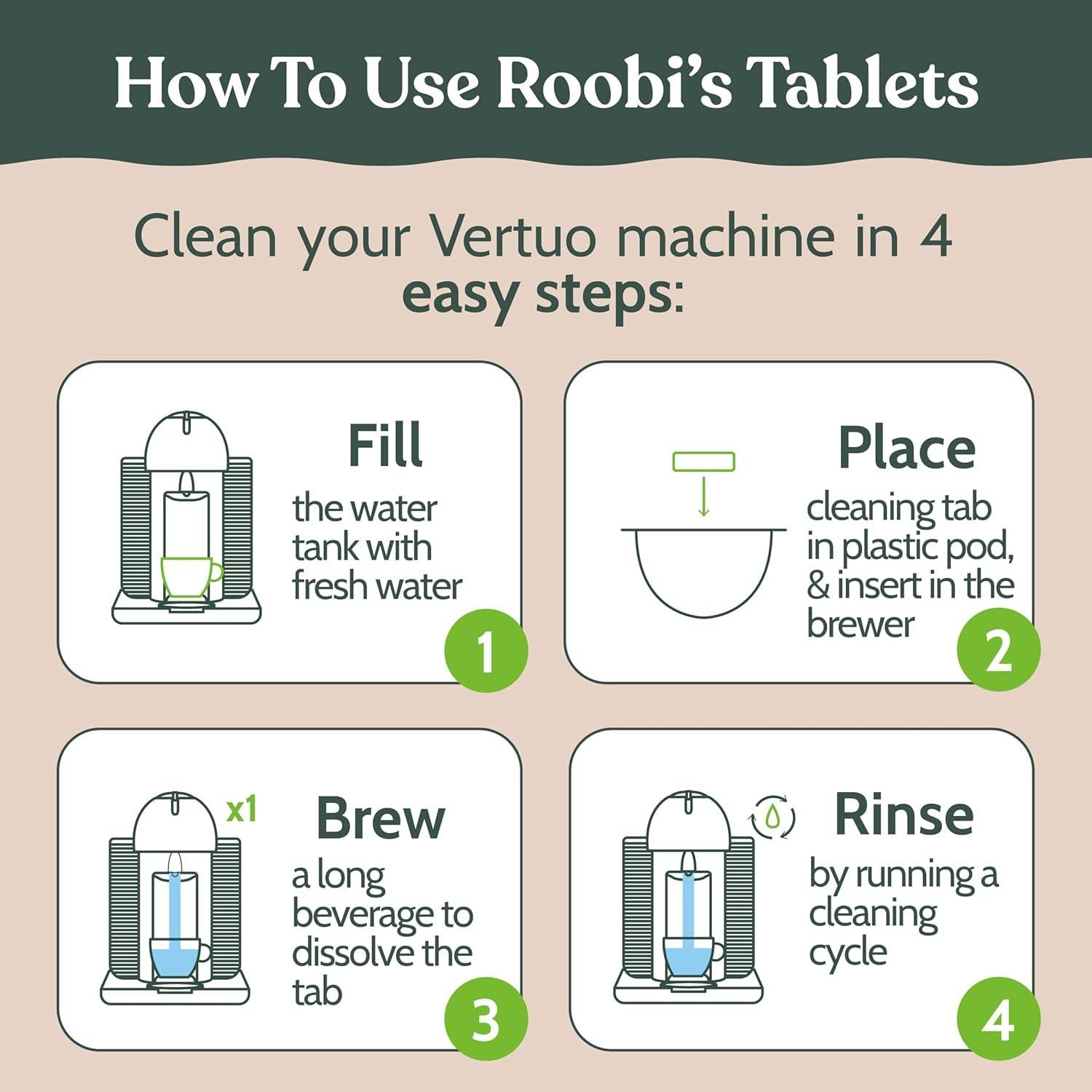 How To Use Roobi's Tablets

Clean your Vertuo machine in 4 easy steps:

Fill
the water tank with fresh water
1

Place
cleaning tab in plastic pod, & insert in the brewer
2

x1
Brew
a long beverage to dissolve the tab
3

Rinse
by running a cleaning cycle
4