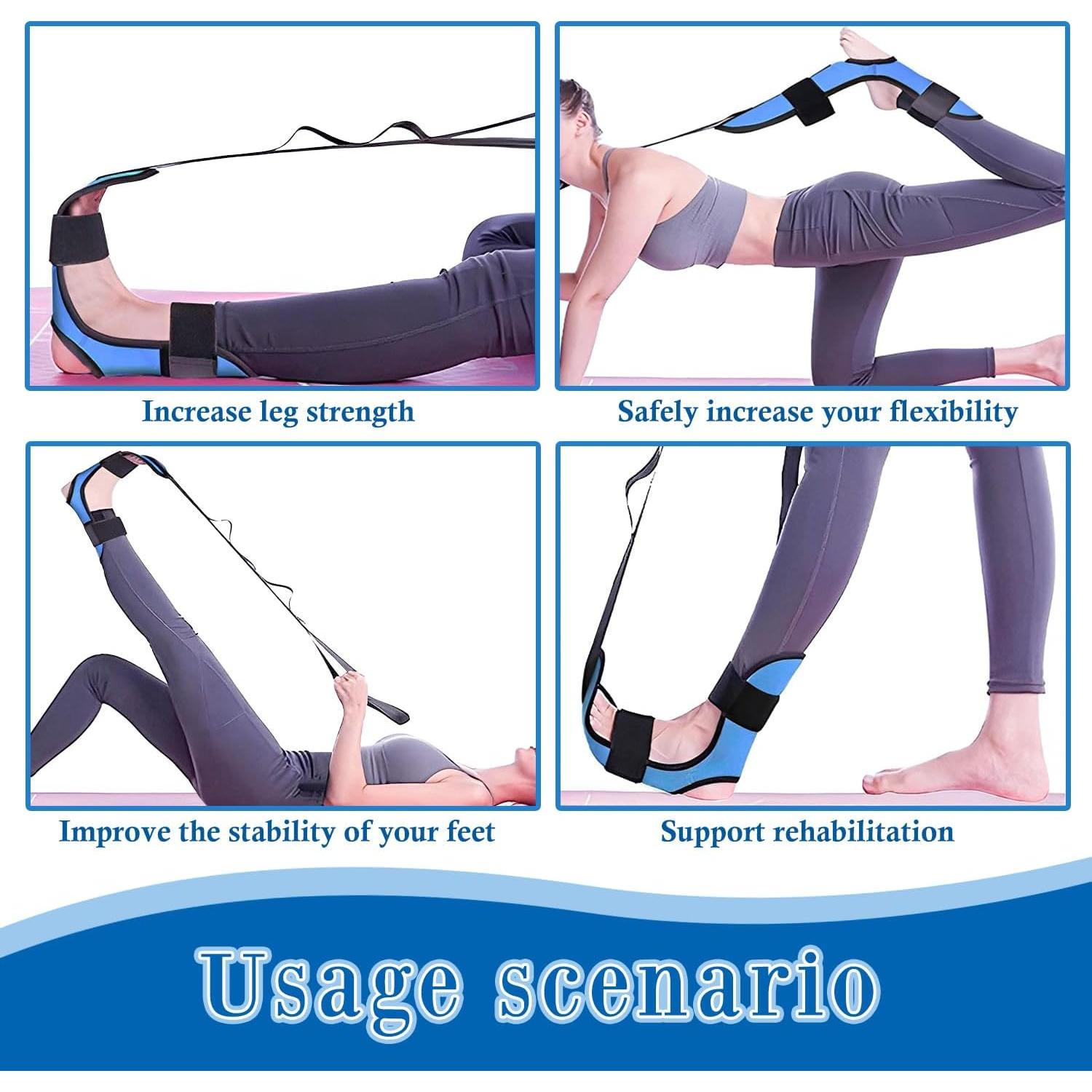 Increase leg strength

Safely increase your flexibility

Improve the stability of your feet

Support rehabilitation

Usage scenario