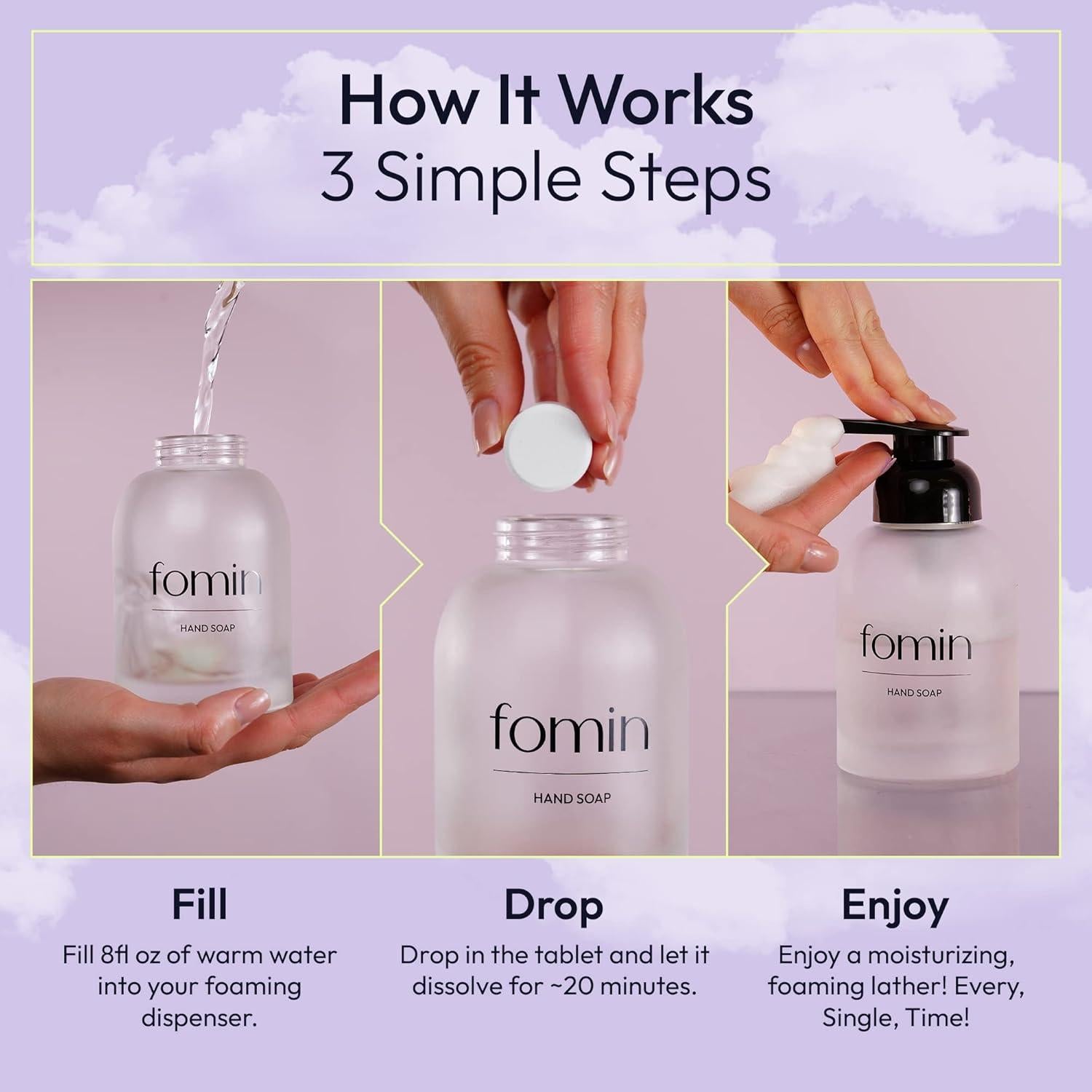 How It Works
3 Simple Steps

fomin
HAND SOAP

fomin
HAND SOAP

fomin
HAND SOAP

Fill
Fill 8fl oz of warm water into your foaming dispenser.

Drop
Drop in the tablet and let it dissolve for ~20 minutes.

Enjoy
Enjoy a moisturizing, foaming lather! Every, Single, Time!