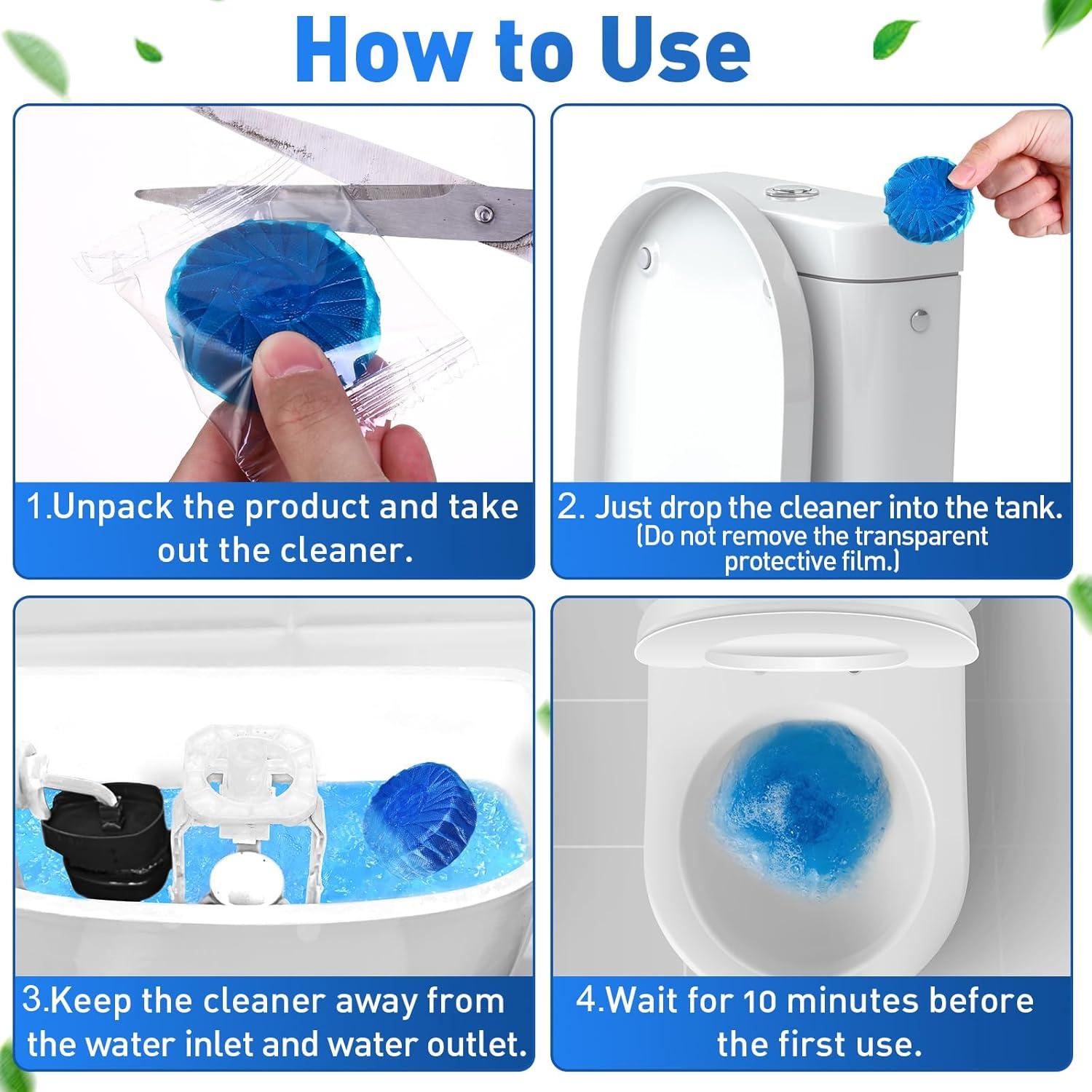 How to Use

1.Unpack the product and take out the cleaner.

2. Just drop the cleaner into the tank.
(Do not remove the transparent protective film.)

3.Keep the cleaner away from the water inlet and water outlet.

4.Wait for 10 minutes before the first use.