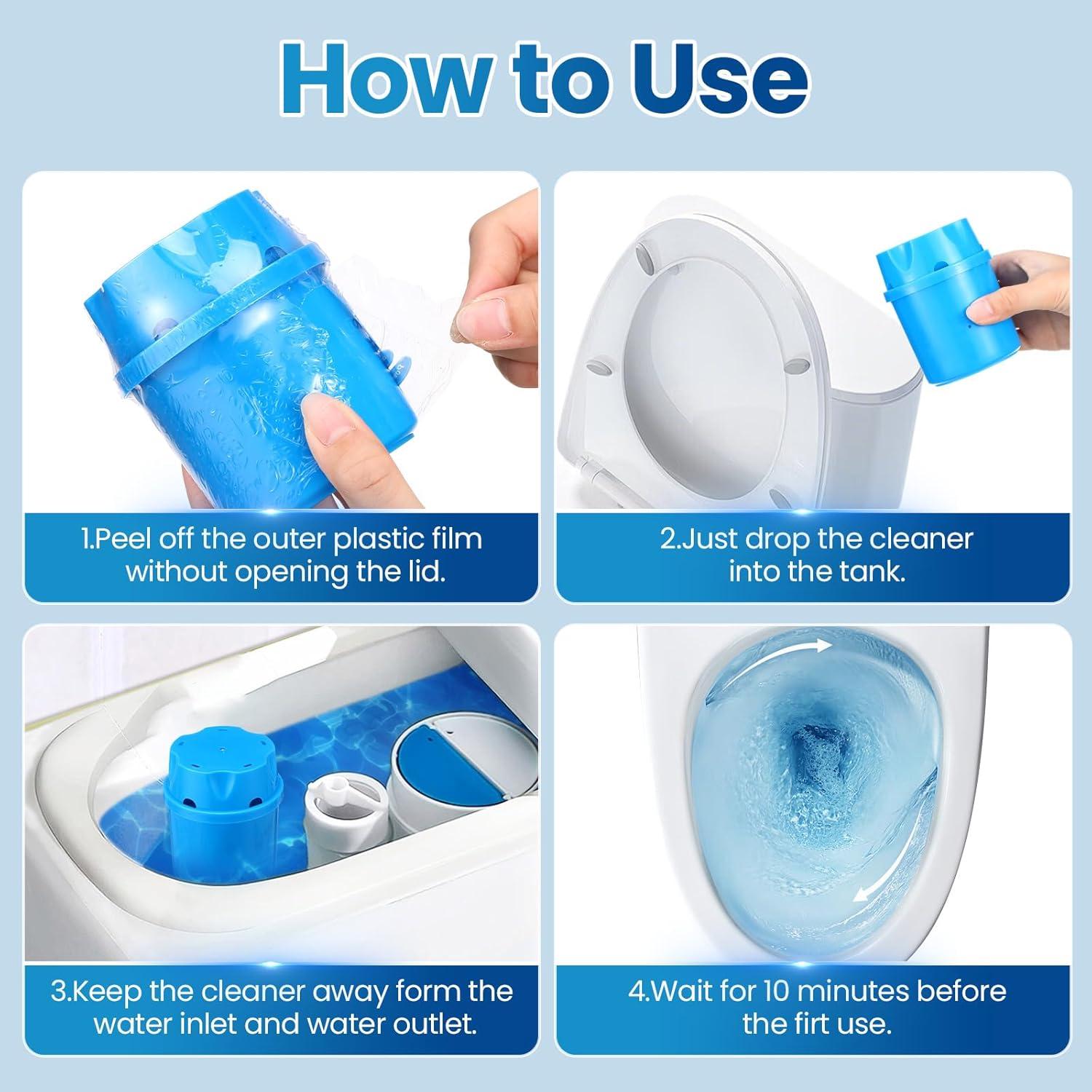 How to Use

1.Peel off the outer plastic film without opening the lid.

2.Just drop the cleaner into the tank.

3.Keep the cleaner away form the water inlet and water outlet.

4.Wait for 10 minutes before the firt use.