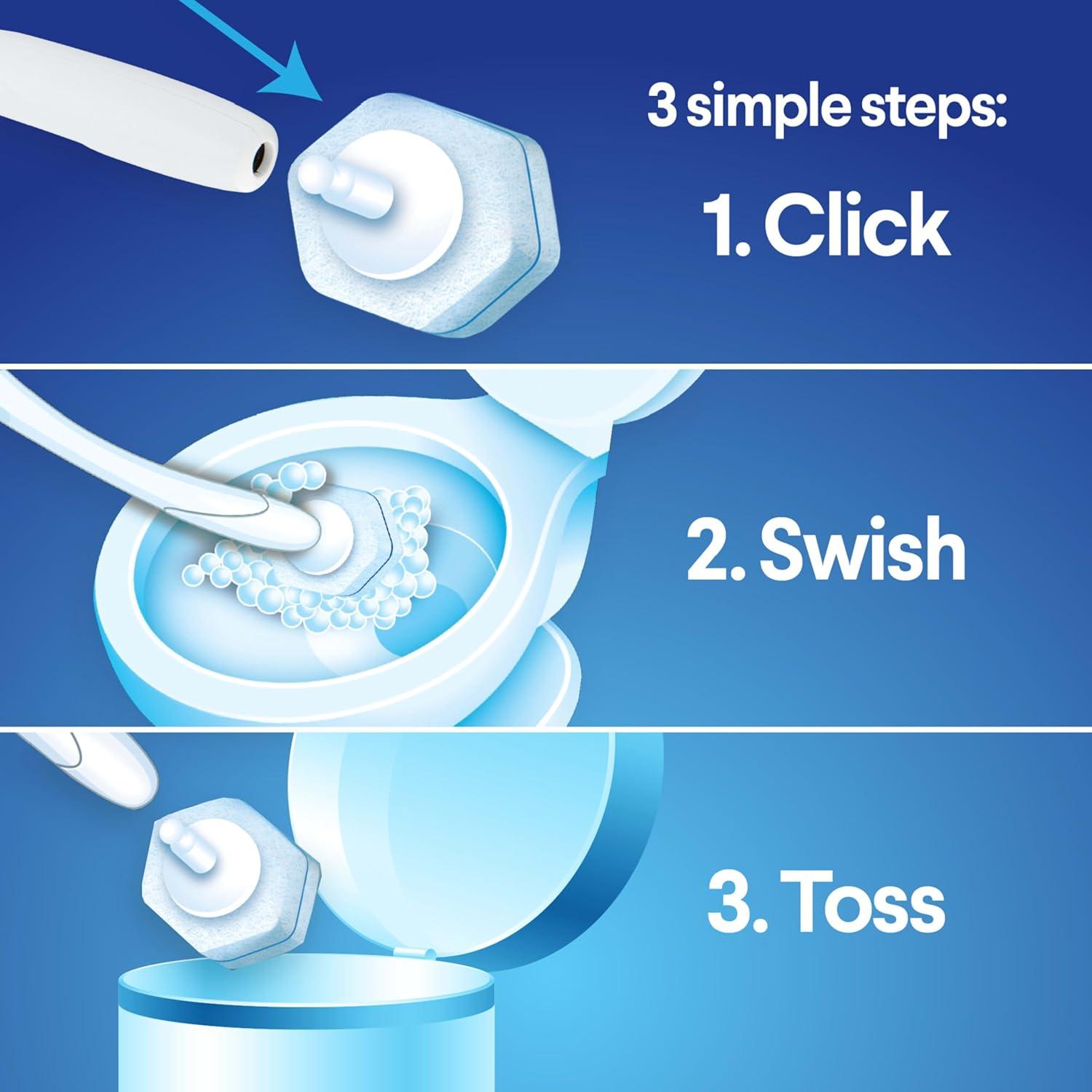 3 simple steps:

1. Click

2. Swish

3. Toss