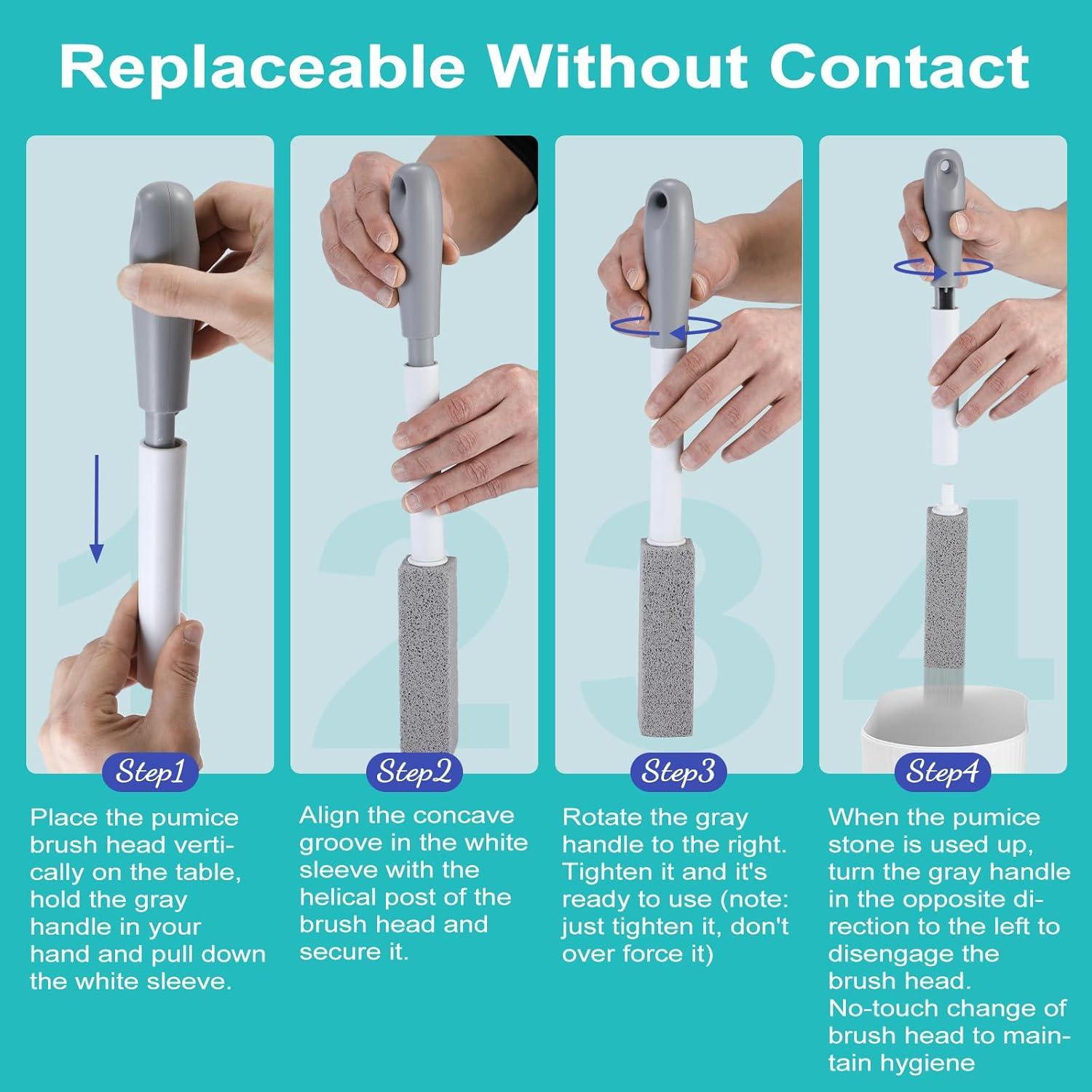 Replaceable Without Contact

1

Step1

Place the pumice brush head vertically on the table, hold the gray handle in your hand and pull down the white sleeve.

2

Step2

Align the concave groove in the white sleeve with the helical post of the brush head and secure it.

3

Step3

Rotate the gray handle to the right. Tighten it and it's ready to use (note: just tighten it, don't over force it)

4

Step4

When the pumice stone is used up, turn the gray handle in the opposite direction to the left to disengage the brush head. No-touch change of brush head to maintain hygiene