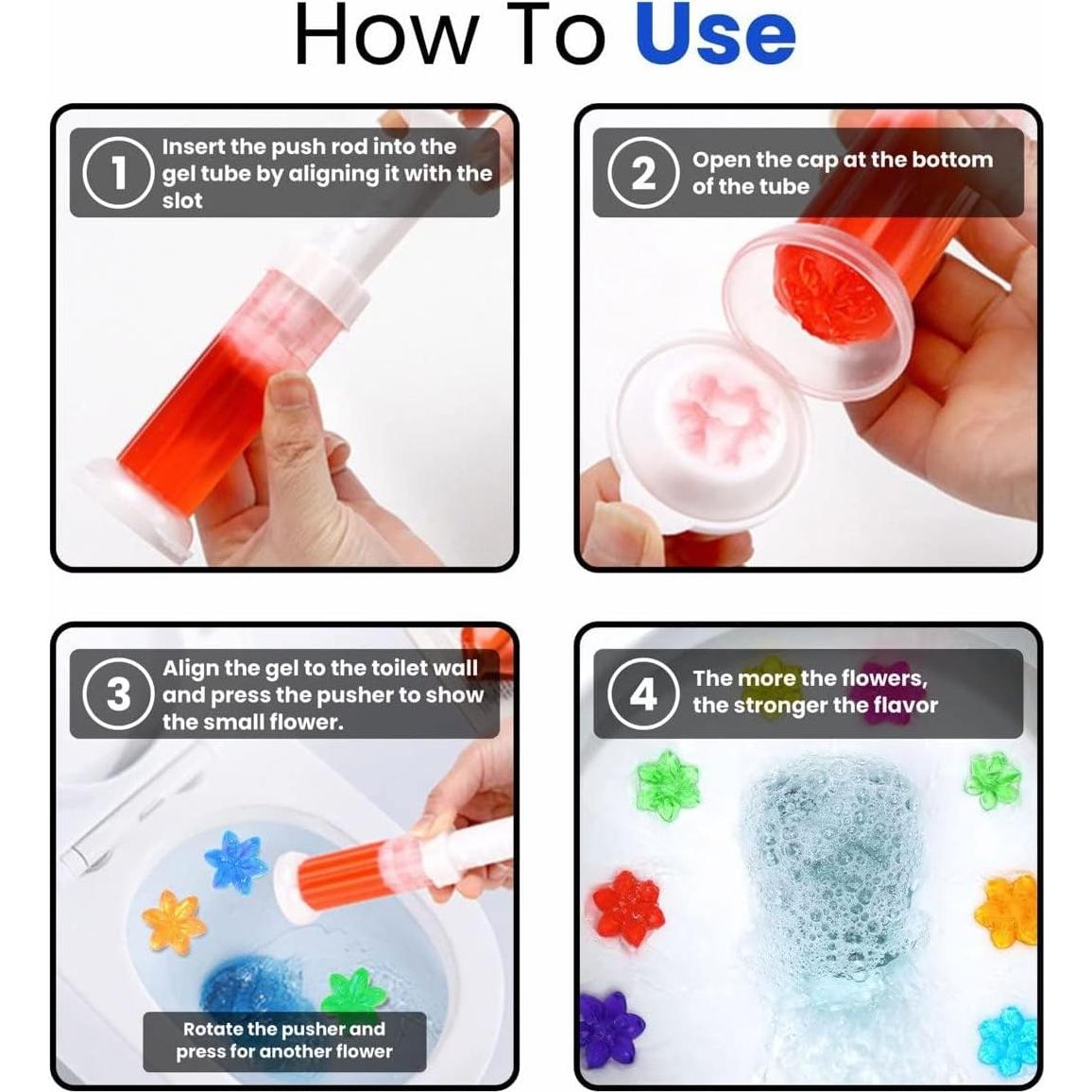 How To Use

1 Insert the push rod into the gel tube by aligning it with the slot

2 Open the cap at the bottom of the tube

3 Align the gel to the toilet wall and press the pusher to show the small flower.

Rotate the pusher and press for another flower

4 The more the flowers, the stronger the flavor