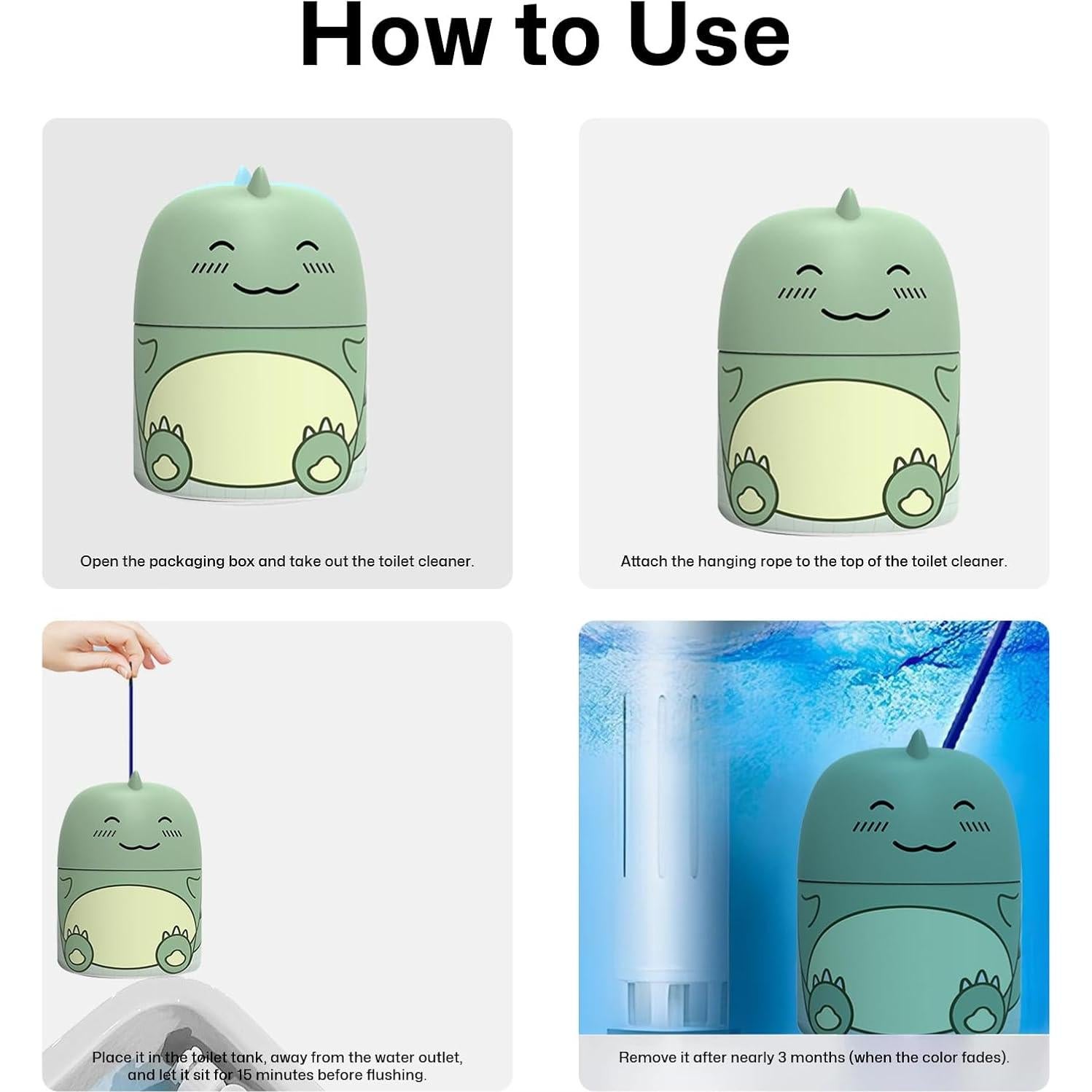 How to Use

Open the packaging box and take out the toilet cleaner.

Attach the hanging rope to the top of the toilet cleaner.

Place it in the toilet tank, away from the water outlet, and let it sit for 15 minutes before flushing.

Remove it after nearly 3 months (when the color fades).