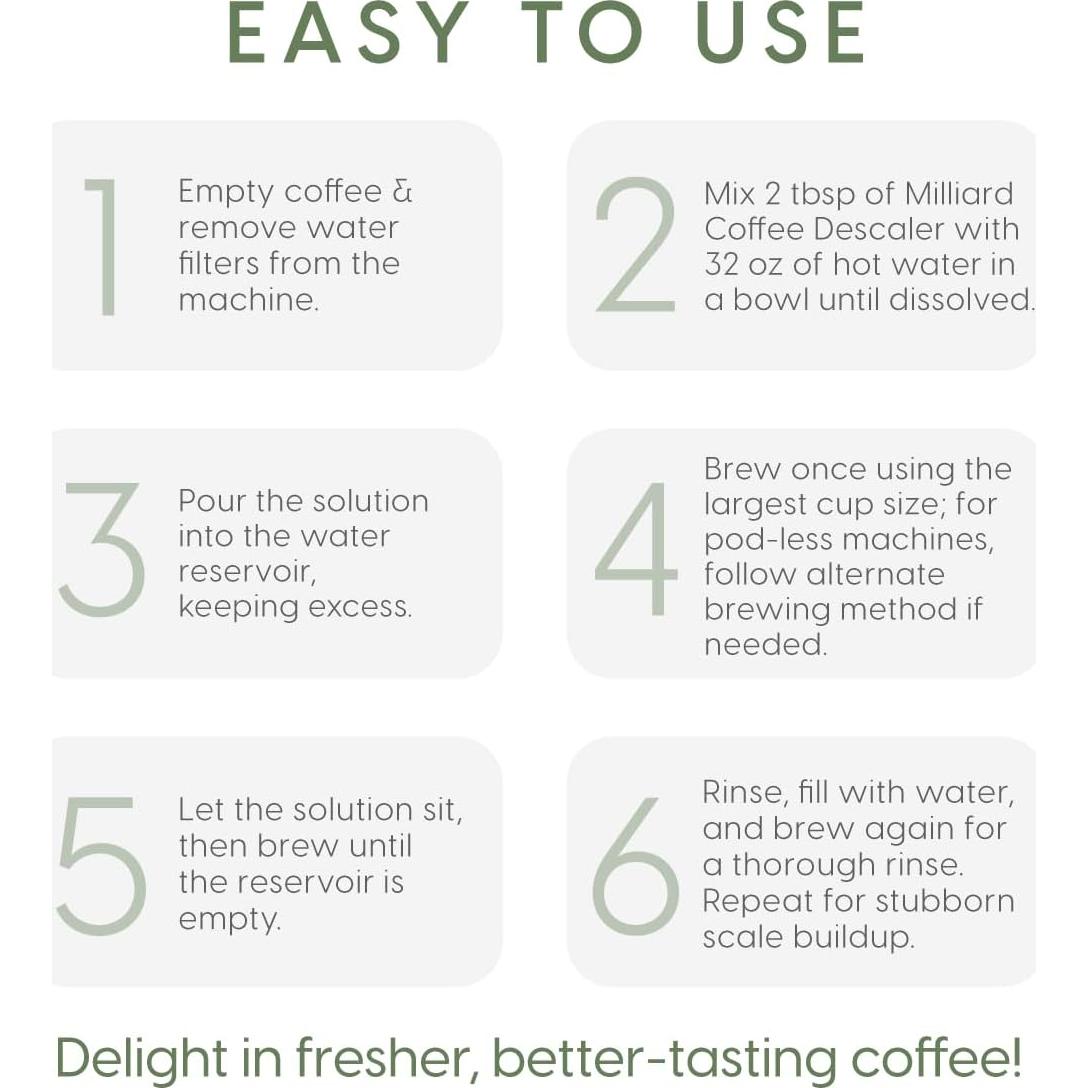 EASY TO USE

1 Empty coffee & remove water filters from the machine.

2 Mix 2 tbsp of Milliard Coffee Descaler with 32 oz of hot water in a bowl until dissolved.

3 Pour the solution into the water reservoir, keeping excess.

4 Brew once using the largest cup size; for pod-less machines, follow alternate brewing method if needed.

5 Let the solution sit, then brew until the reservoir is empty.

6 Rinse, fill with water, and brew again for a thorough rinse. Repeat for stubborn scale buildup.

Delight in fresher, better-tasting coffee!