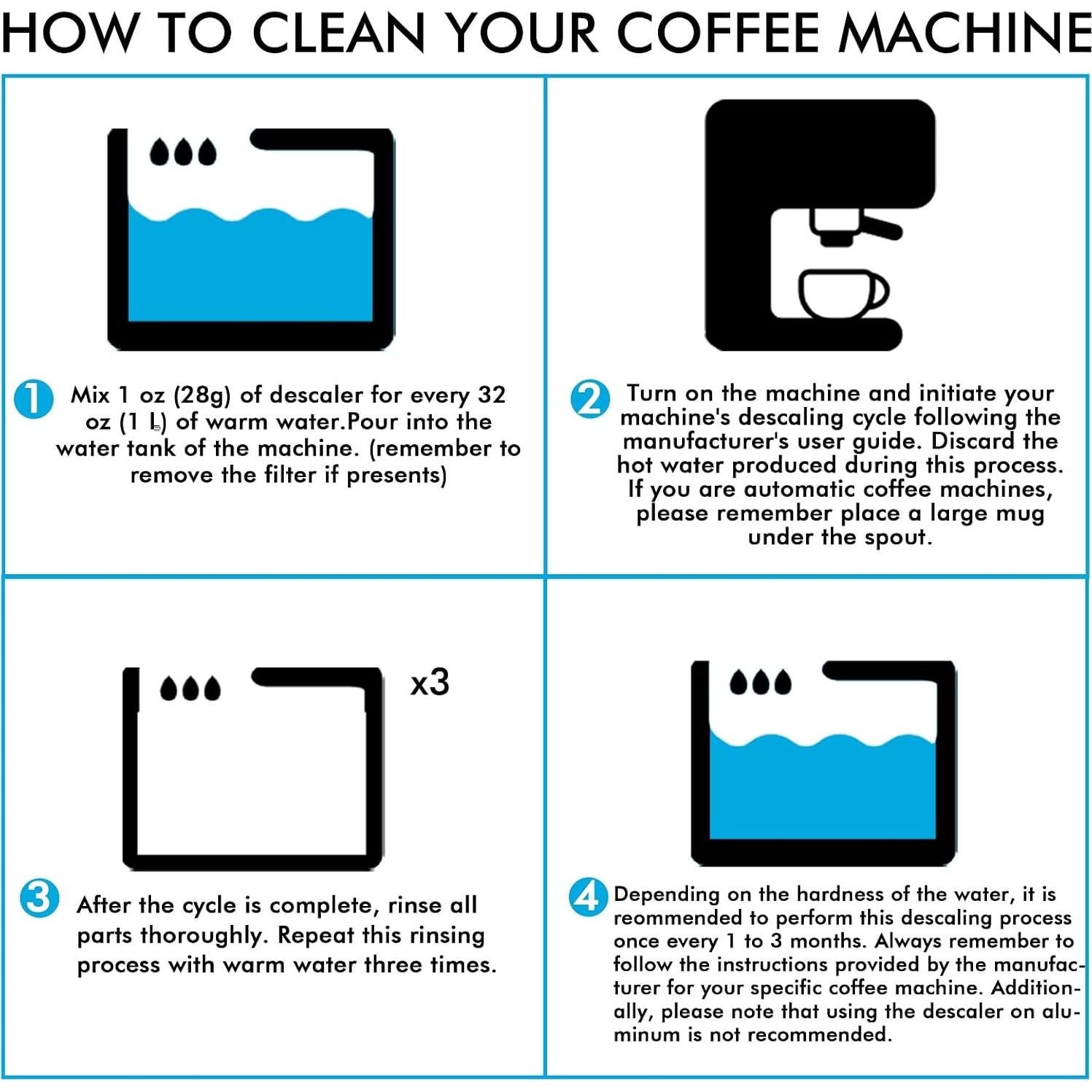 HOW TO CLEAN YOUR COFFEE MACHINE

1 Mix 1 oz (28g) of descaler for every 32 oz (1 L) of warm water.Pour into the water tank of the machine. (remember to remove the filter if presents)

2 Turn on the machine and initiate your machine's descaling cycle following the manufacturer's user guide. Discard the hot water produced during this process. If you are automatic coffee machines, please remember place a large mug under the spout.

x3

3 After the cycle is complete, rinse all parts thoroughly. Repeat this rinsing process with warm water three times.

4 Depending on the hardness of the water, it is reommended to perform this descaling process once every 1 to 3 months. Always remember to follow the instructions provided by the manufacturer for your specific coffee machine. Additionally, please note that using the descaler on aluminum is not recommended.