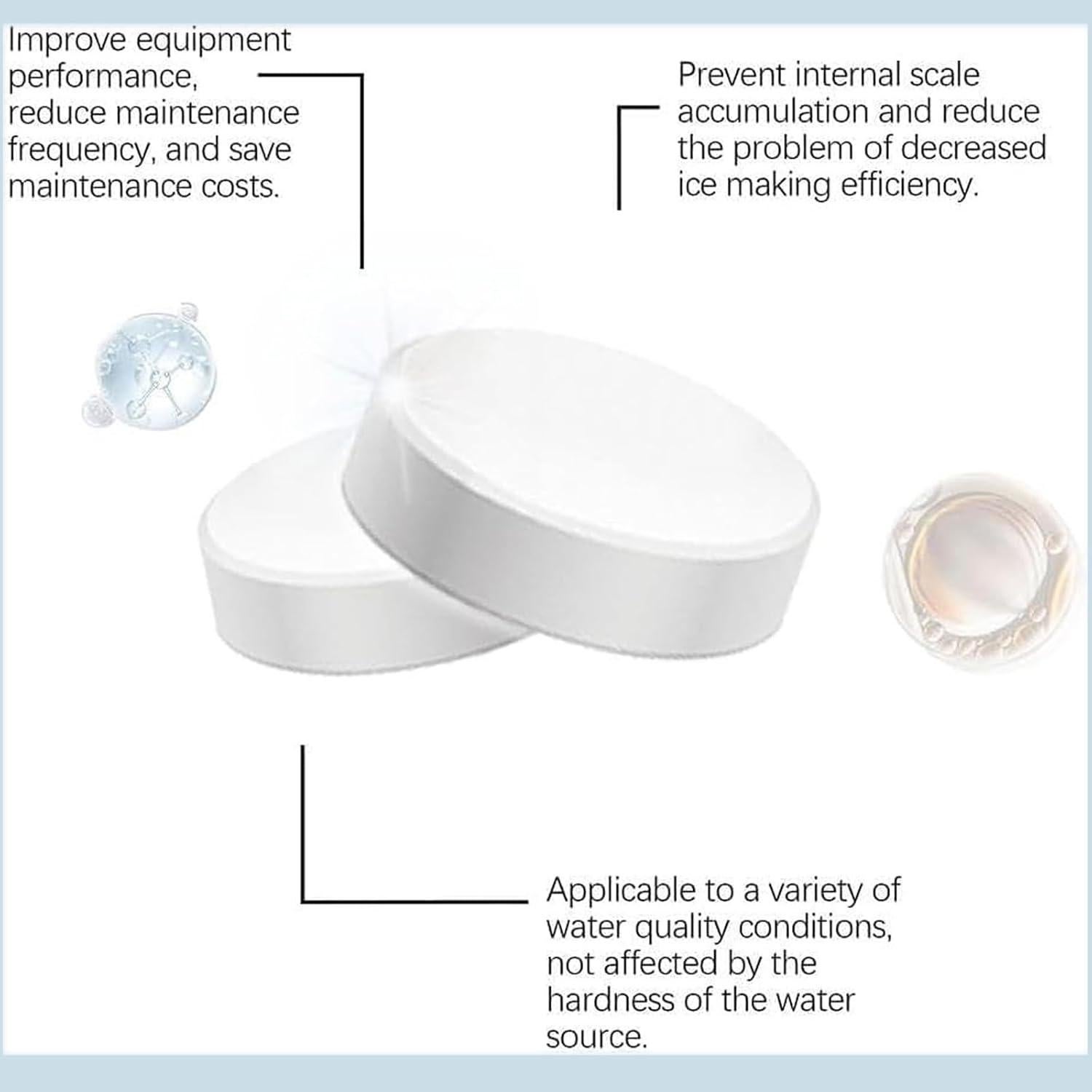 Improve equipment performance, reduce maintenance frequency, and save maintenance costs.

Prevent internal scale accumulation and reduce the problem of decreased ice making efficiency.

Applicable to a variety of water quality conditions, not affected by the hardness of the water source.