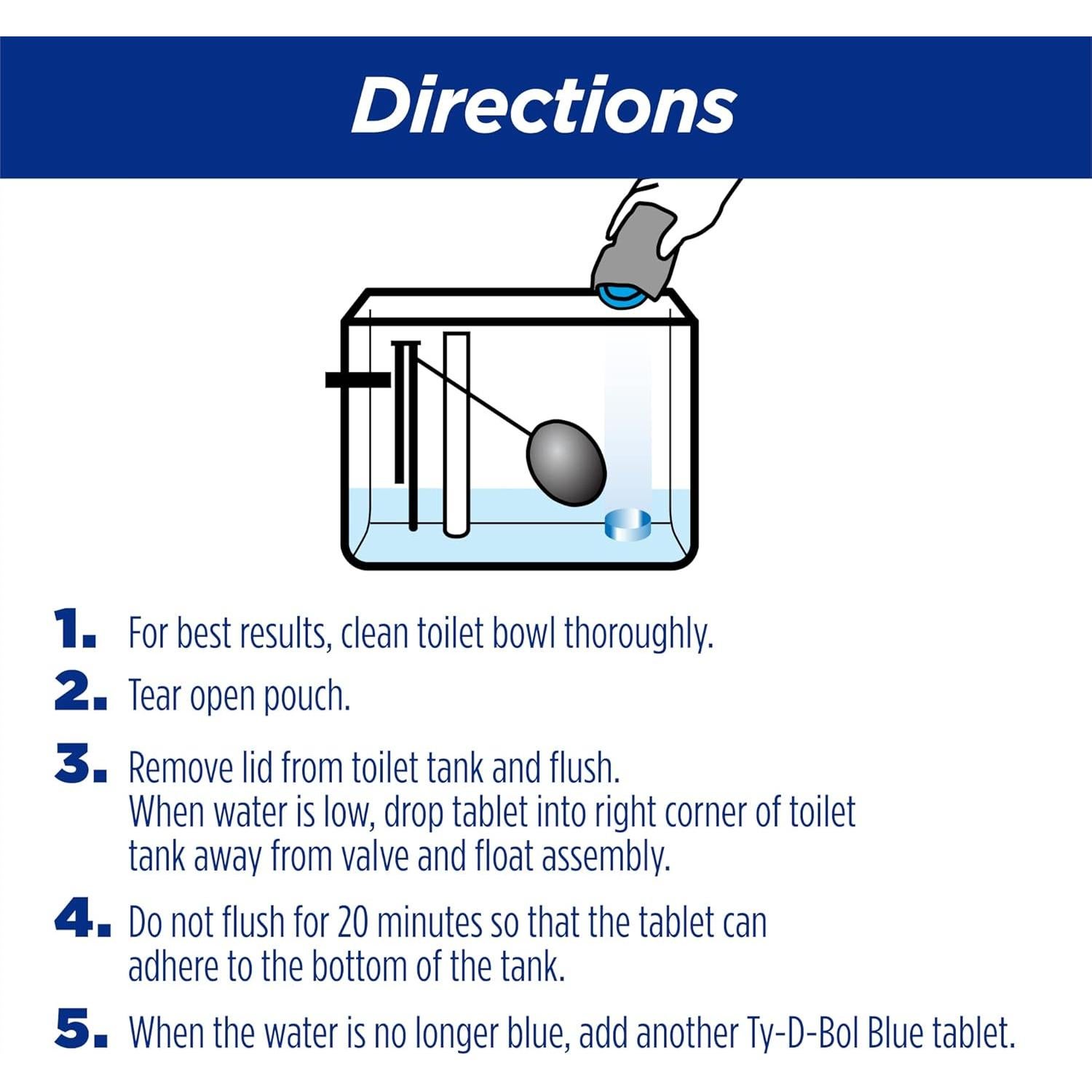 Directions

1. For best results, clean toilet bowl thoroughly.

2. Tear open pouch.

3. Remove lid from toilet tank and flush. When water is low, drop tablet into right corner of toilet tank away from valve and float assembly.

4. Do not flush for 20 minutes so that the tablet can adhere to the bottom of the tank.

5. When the water is no longer blue, add another Ty-D-Bol Blue tablet.