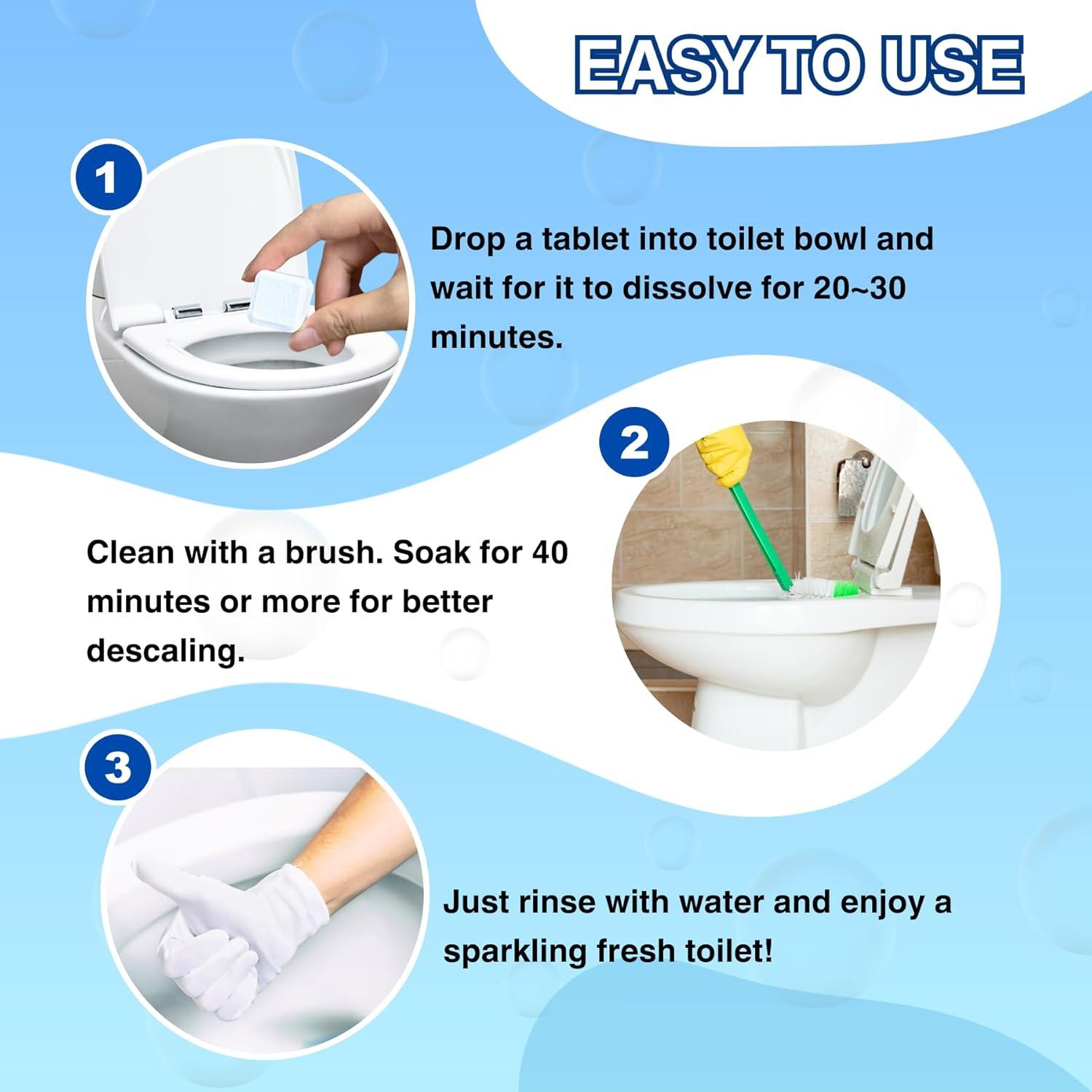 EASY TO USE

1

Drop a tablet into toilet bowl and wait for it to dissolve for 20~30 minutes.

2

Clean with a brush. Soak for 40 minutes or more for better descaling.

3

Just rinse with water and enjoy a sparkling fresh toilet!