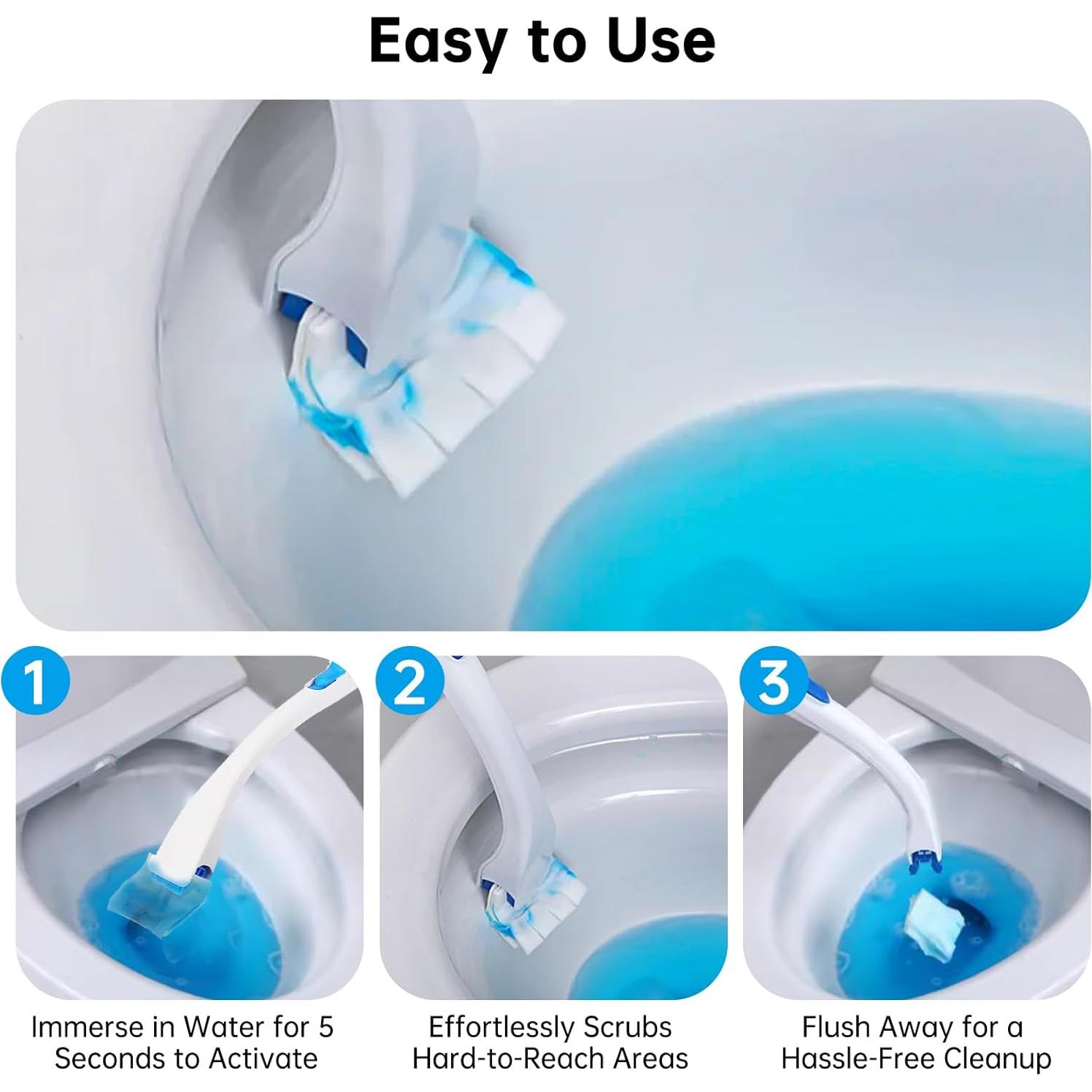 Easy to Use

1

Immerse in Water for 5 Seconds to Activate

2

Effortlessly Scrubs Hard-to-Reach Areas

3

Flush Away for a Hassle-Free Cleanup