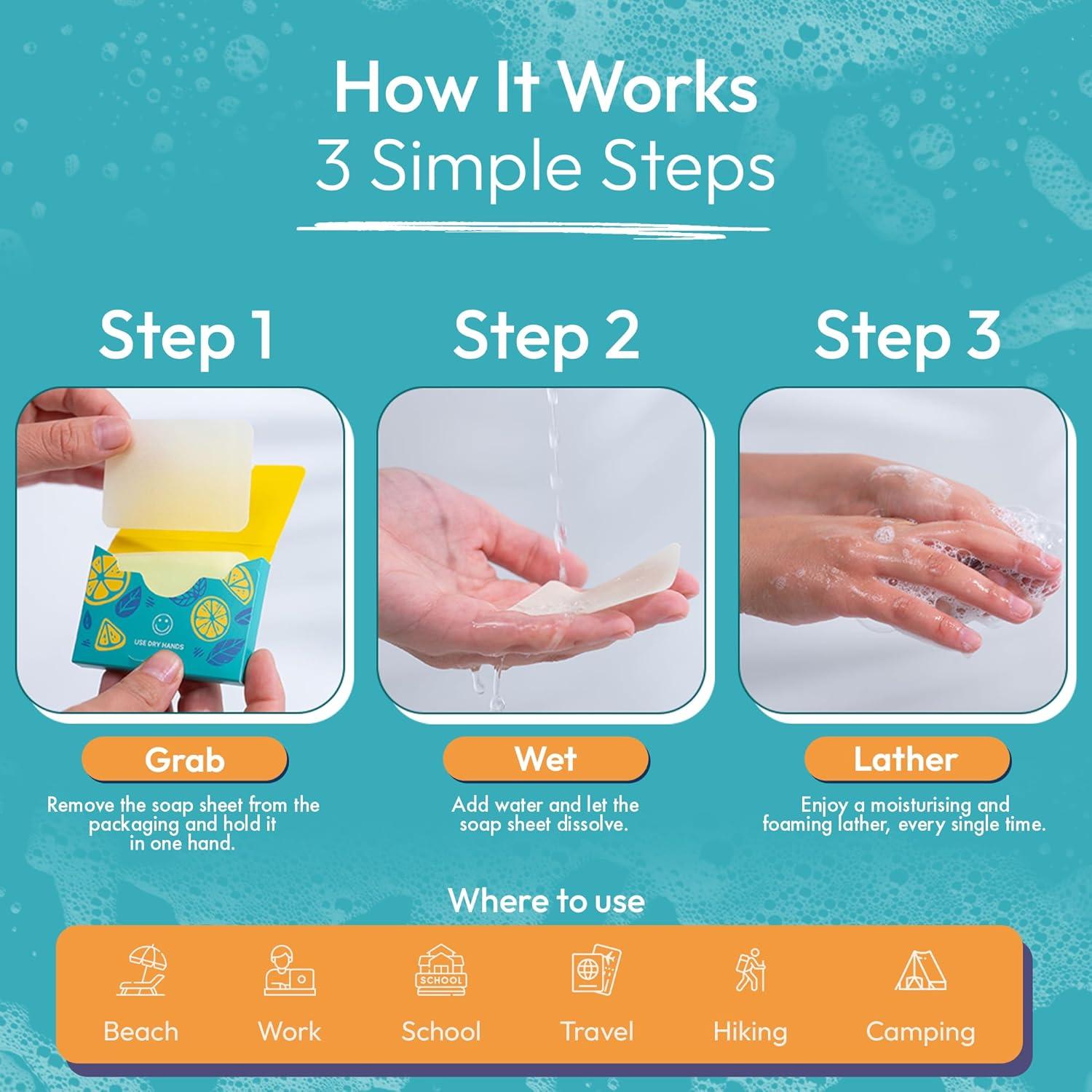 How It Works
3 Simple Steps

Step 1

USE DRY HANDS

Grab

Remove the soap sheet from the packaging and hold it in one hand.

Step 2

Wet

Add water and let the soap sheet dissolve.

Step 3

Lather

Enjoy a moisturising and foaming lather, every single time.

Where to use

Beach

Work

SCHOOL

School

Travel

Hiking

Camping