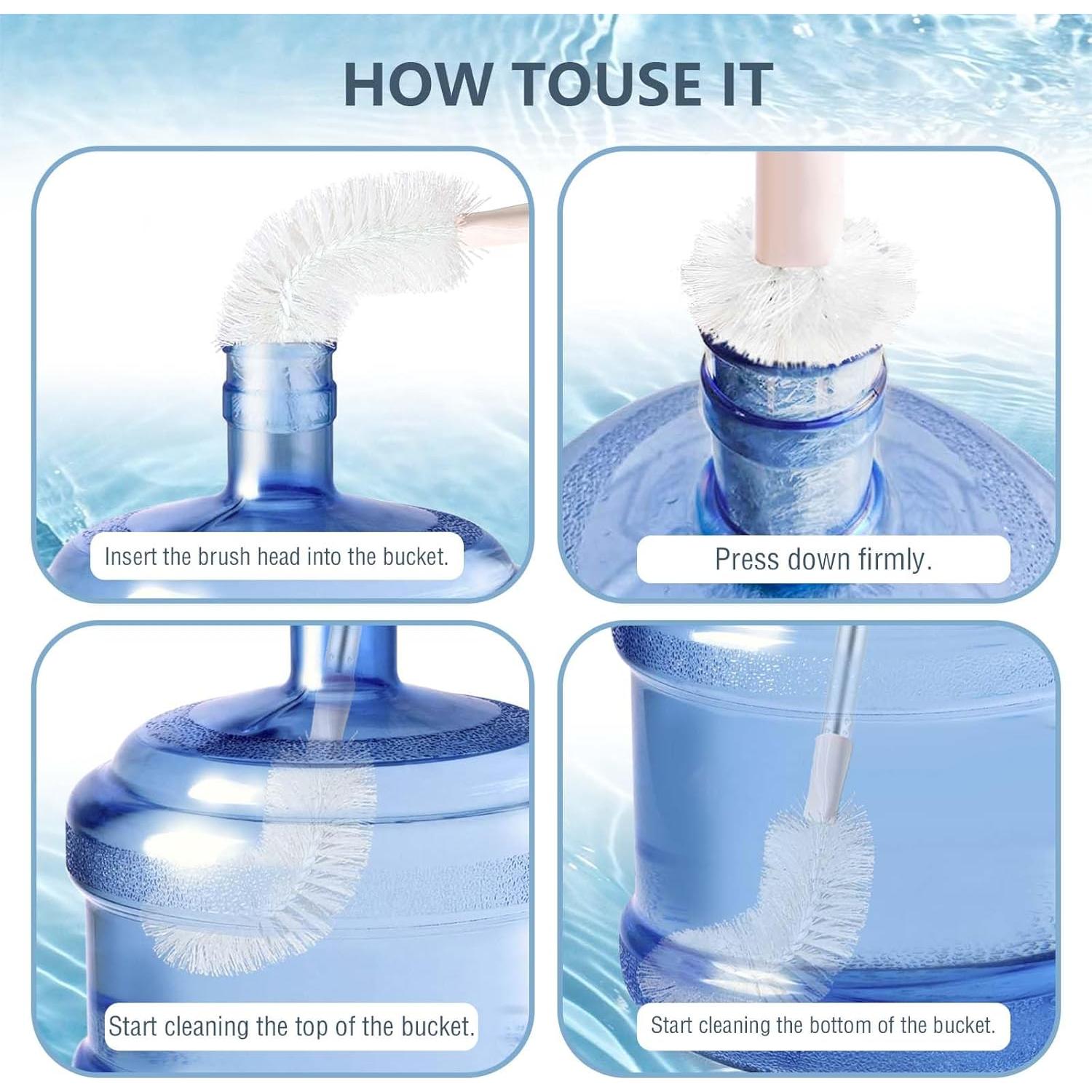 HOW TOUSE IT

Insert the brush head into the bucket.

Press down firmly.

Start cleaning the top of the bucket.

Start cleaning the bottom of the bucket.