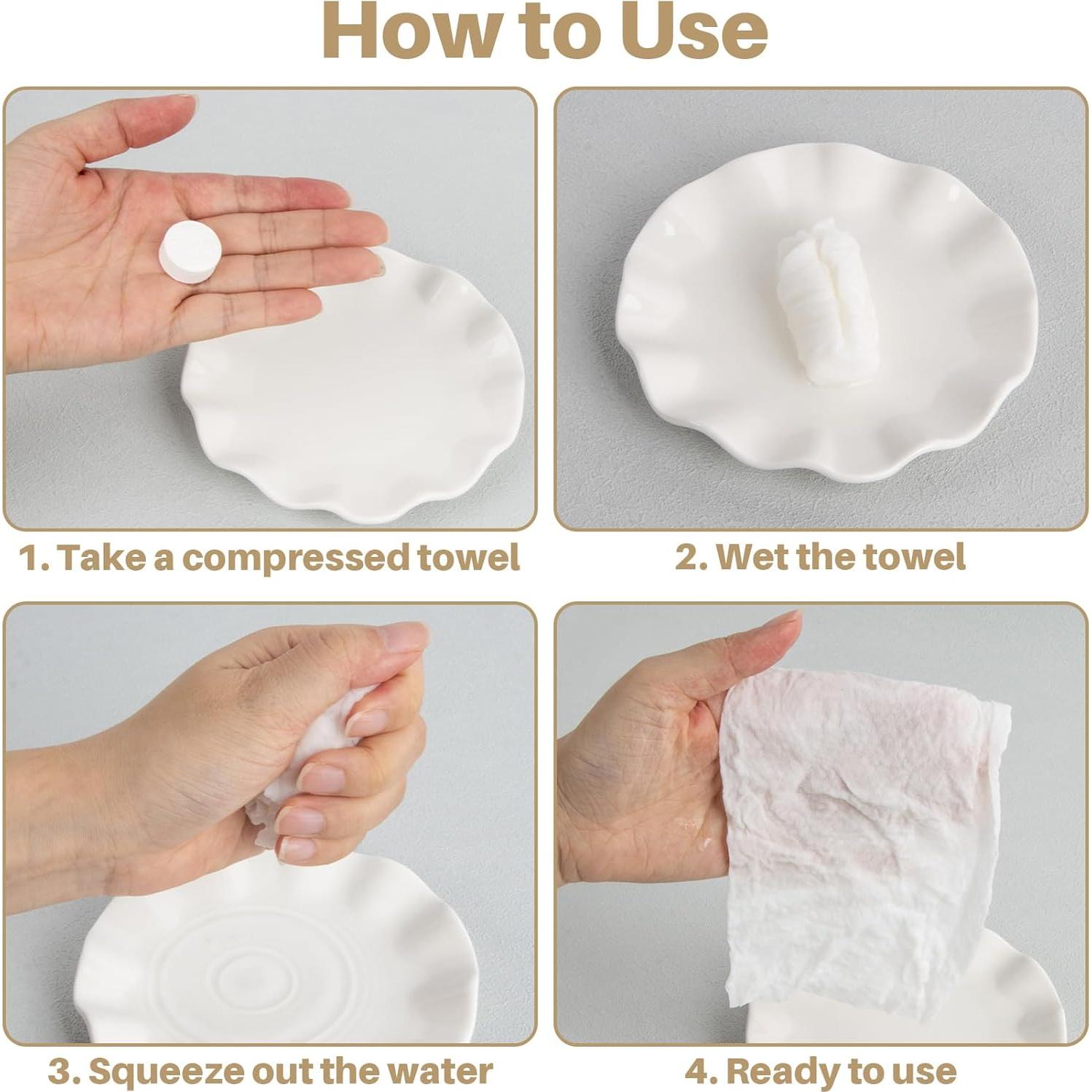 How to Use

1. Take a compressed towel

2. Wet the towel

3. Squeeze out the water

4. Ready to use