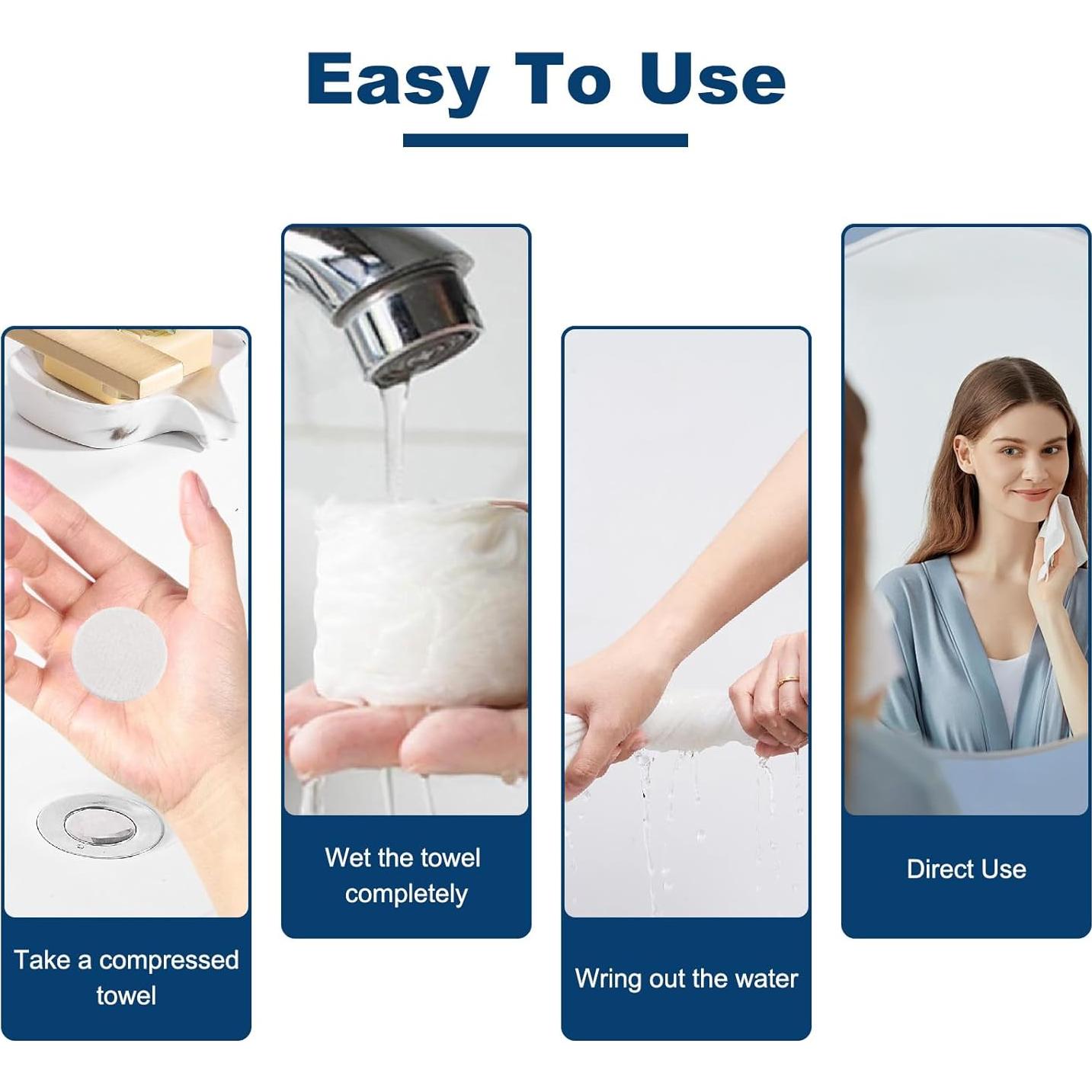 Easy To Use

Take a compressed towel

Wet the towel completely

Wring out the water

Direct Use