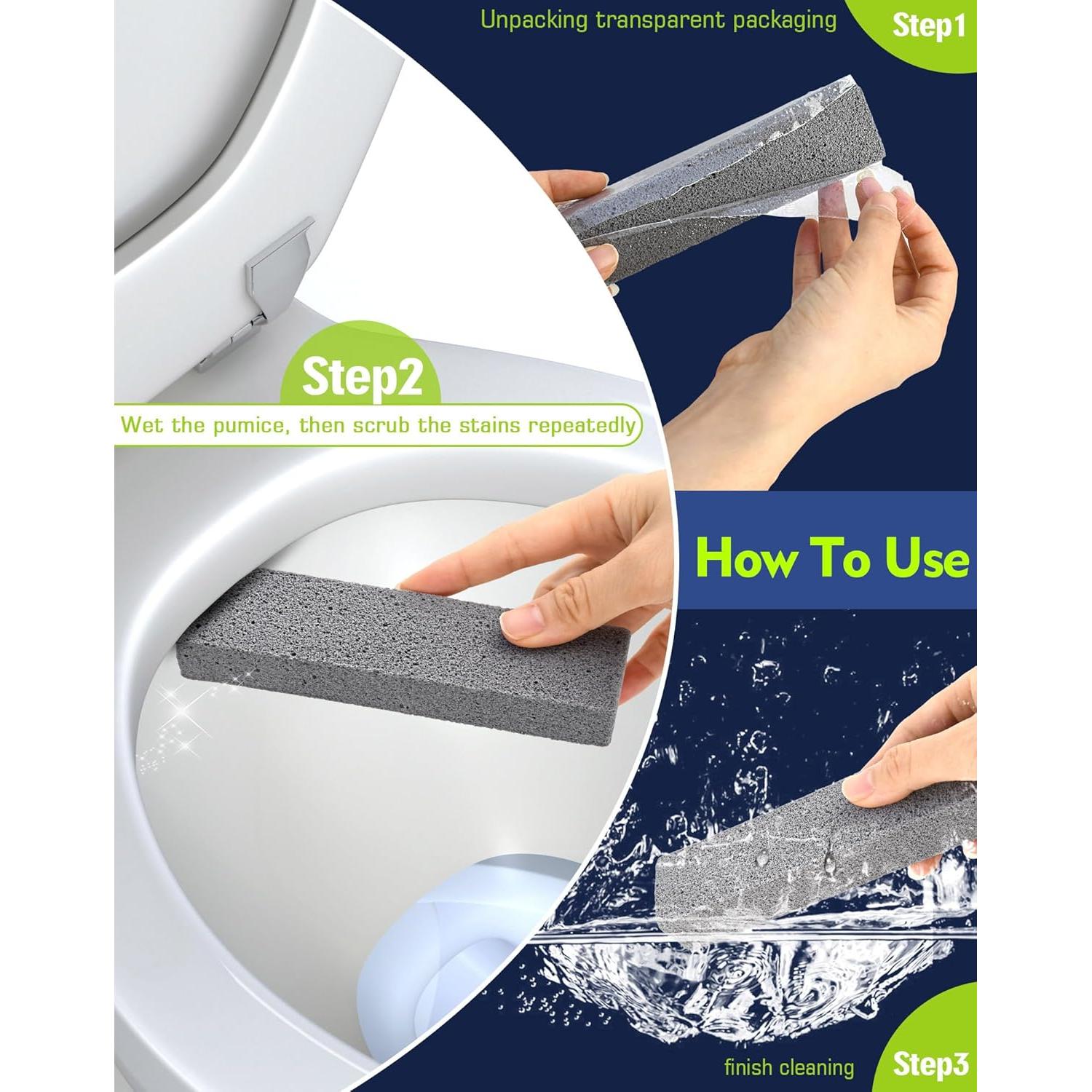 Unpacking transparent packaging

Step1

Step2

Wet the pumice, then scrub the stains repeatedly

How To Use

finish cleaning

Step3