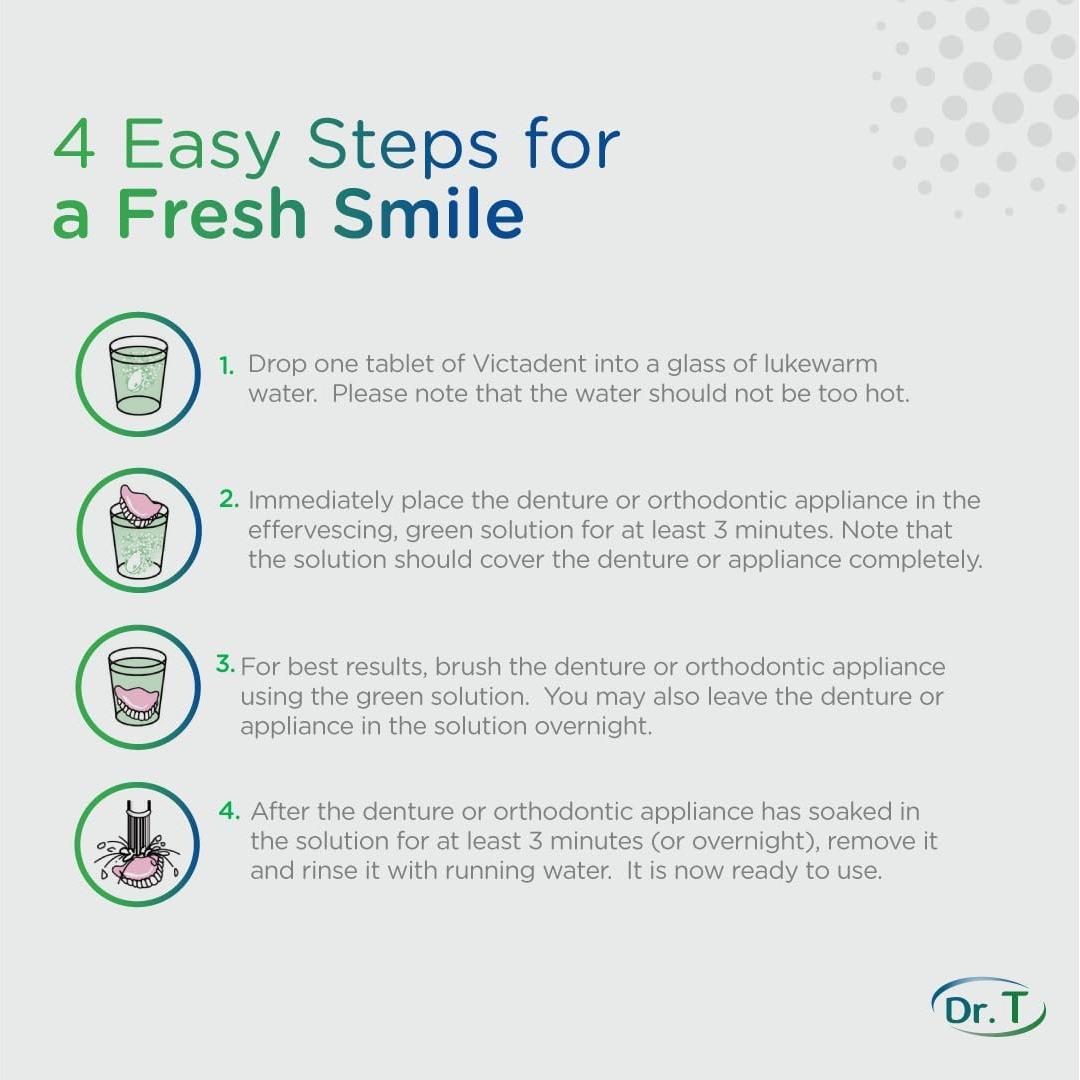 4 Easy Steps for
a Fresh Smile

1. Drop one tablet of Victadent into a glass of lukewarm water.  Please note that the water should not be too hot.

2. Immediately place the denture or orthodontic appliance in the effervescing, green solution for at least 3 minutes. Note that the solution should cover the denture or appliance completely.

3. For best results, brush the denture or orthodontic appliance using the green solution.  You may also leave the denture or appliance in the solution overnight.

4. After the denture or orthodontic appliance has soaked in the solution for at least 3 minutes (or overnight), remove it and rinse it with running water.  It is now ready to use.

Dr. T