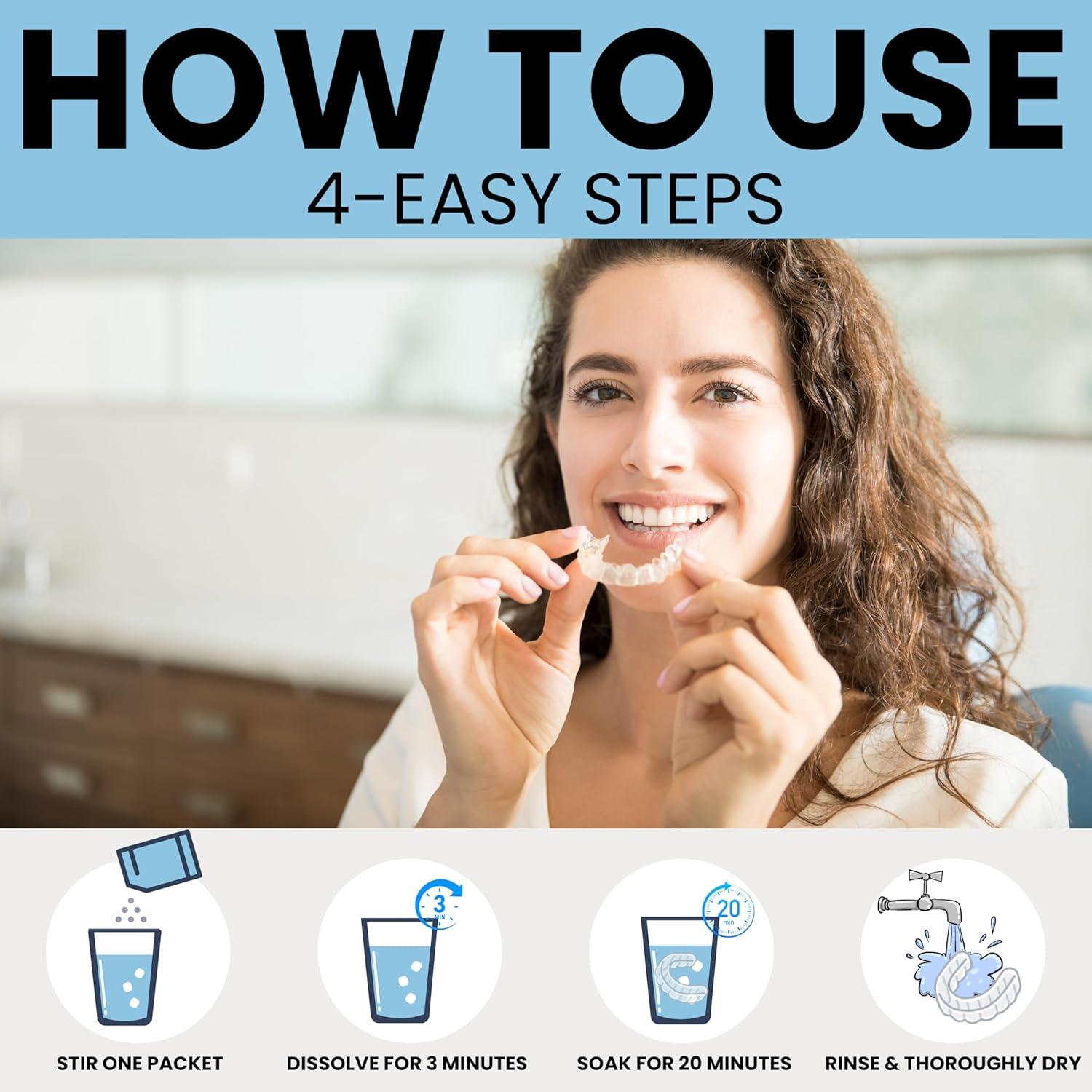 HOW TO USE
4-EASY STEPS

3 MIN

20 min

STIR ONE PACKET

DISSOLVE FOR 3 MINUTES

SOAK FOR 20 MINUTES

RINSE & THOROUGHLY DRY