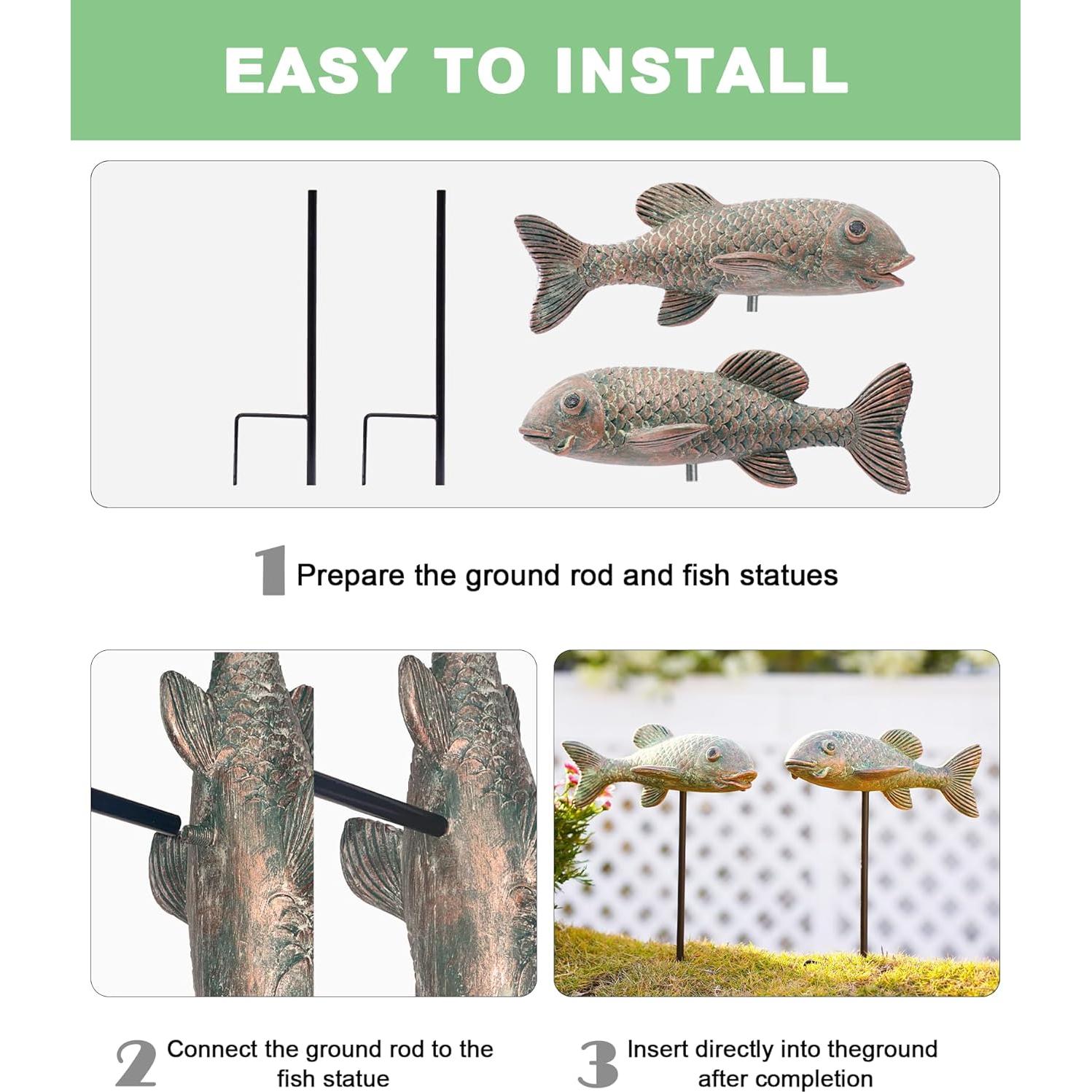 EASY TO INSTALL

1 Prepare the ground rod and fish statues

2 Connect the ground rod to the fish statue

3 Insert directly into theground after completion