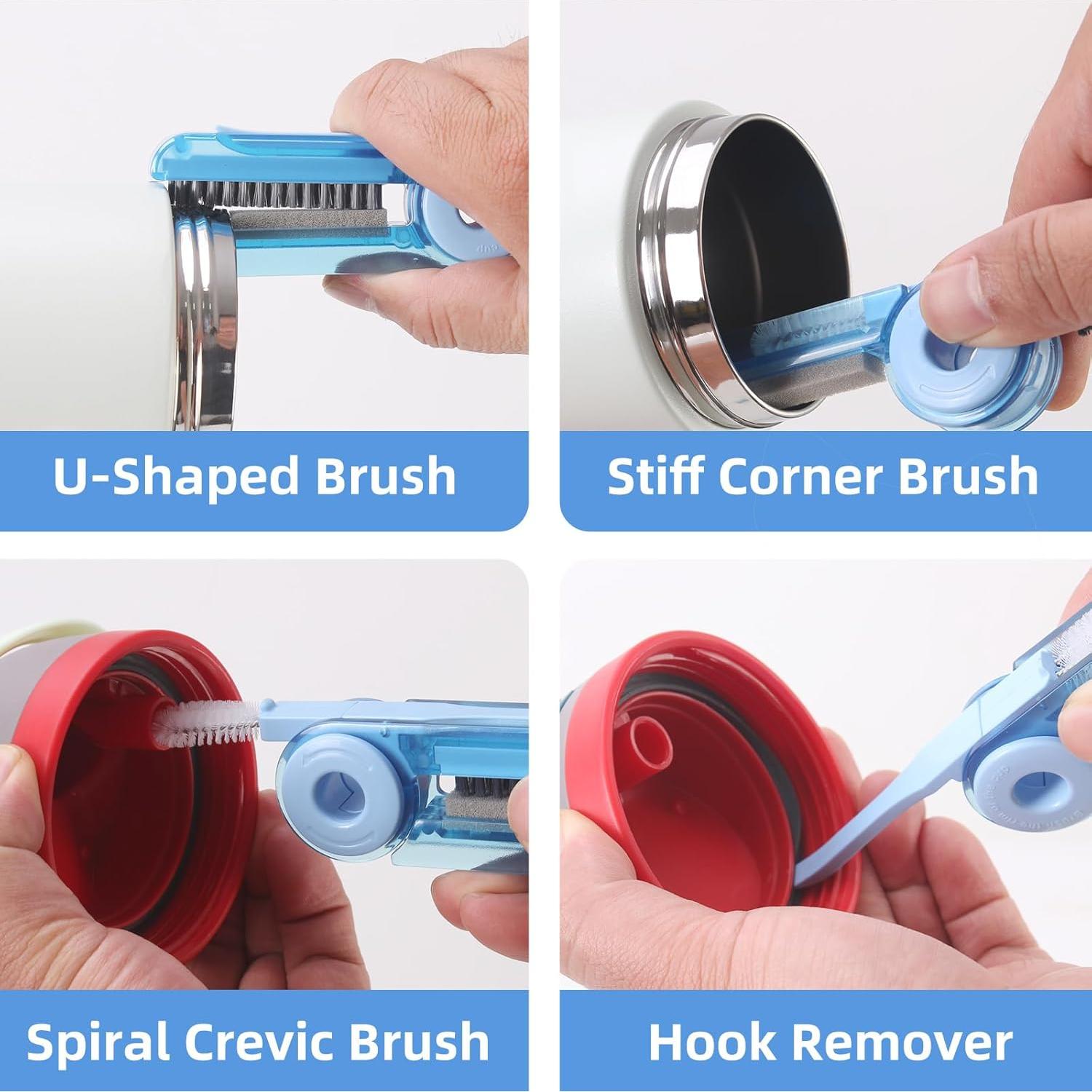 U-Shaped Brush

Stiff Corner Brush

Spiral Crevic Brush

Hook Remover