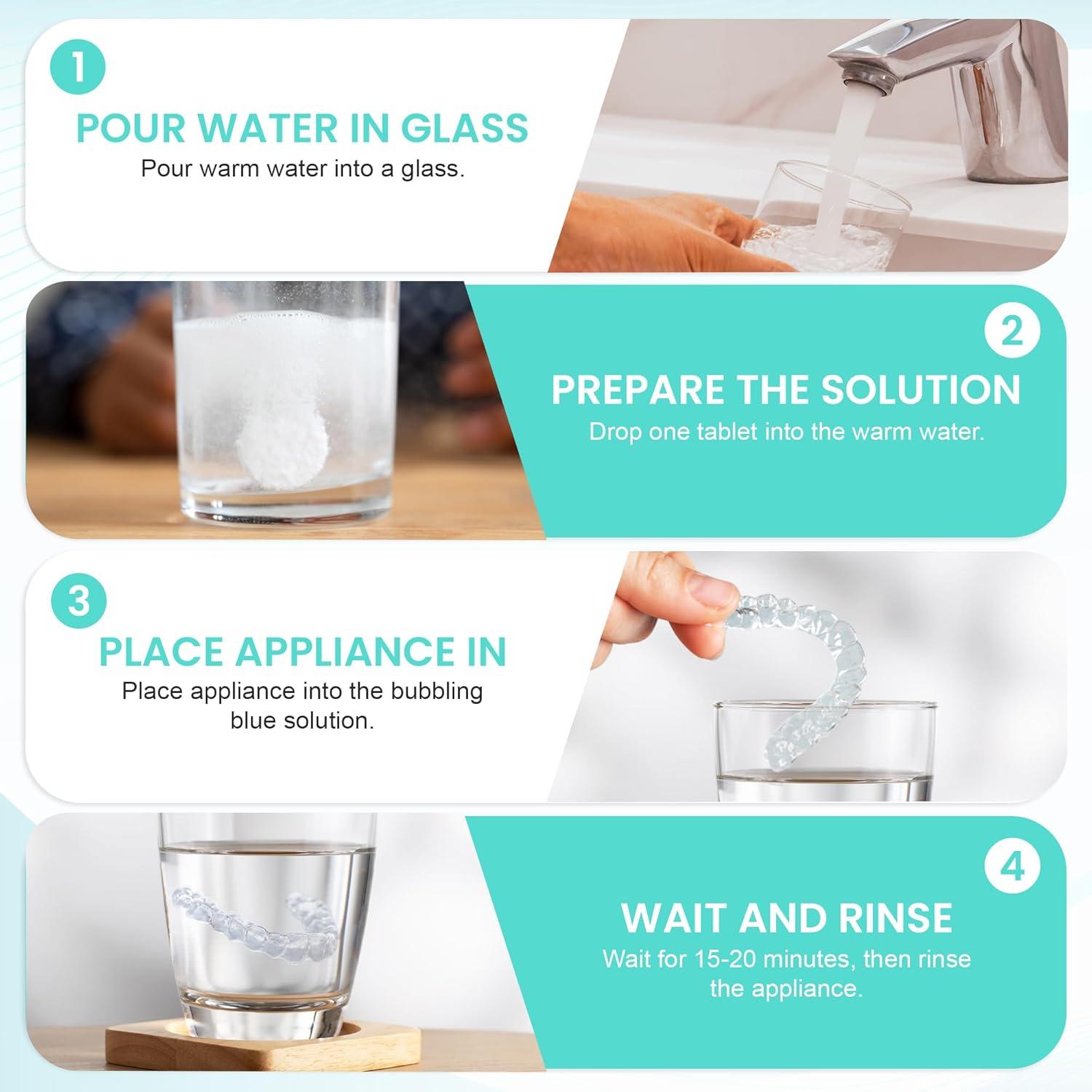 1

POUR WATER IN GLASS

Pour warm water into a glass.

2

PREPARE THE SOLUTION

Drop one tablet into the warm water.

3

PLACE APPLIANCE IN

Place appliance into the bubbling blue solution.

4

WAIT AND RINSE

Wait for 15-20 minutes, then rinse the appliance.