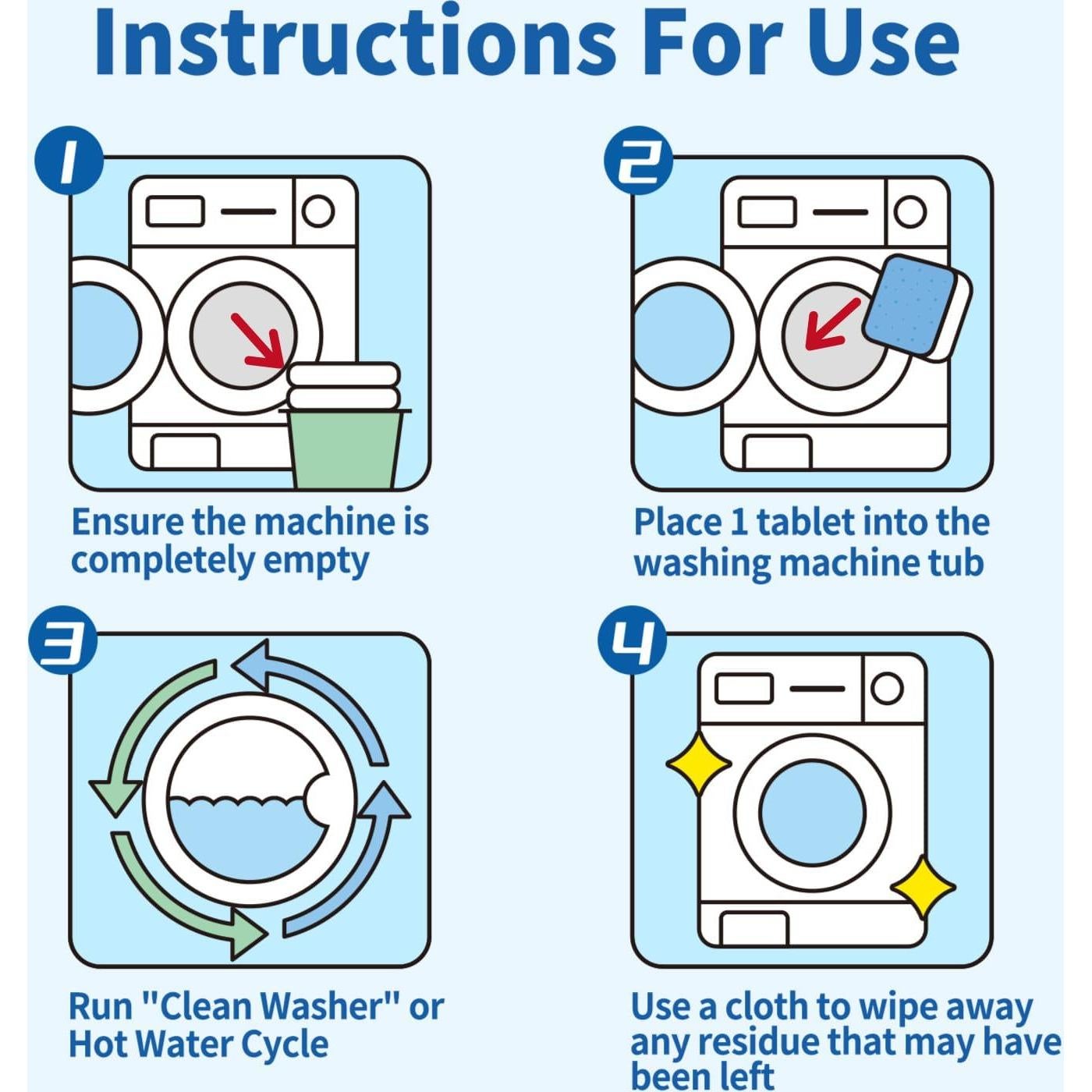 Instructions For Use

1

Ensure the machine is completely empty

2

Place 1 tablet into the washing machine tub

3

Run "Clean Washer" or Hot Water Cycle

4

Use a cloth to wipe away any residue that may have been left