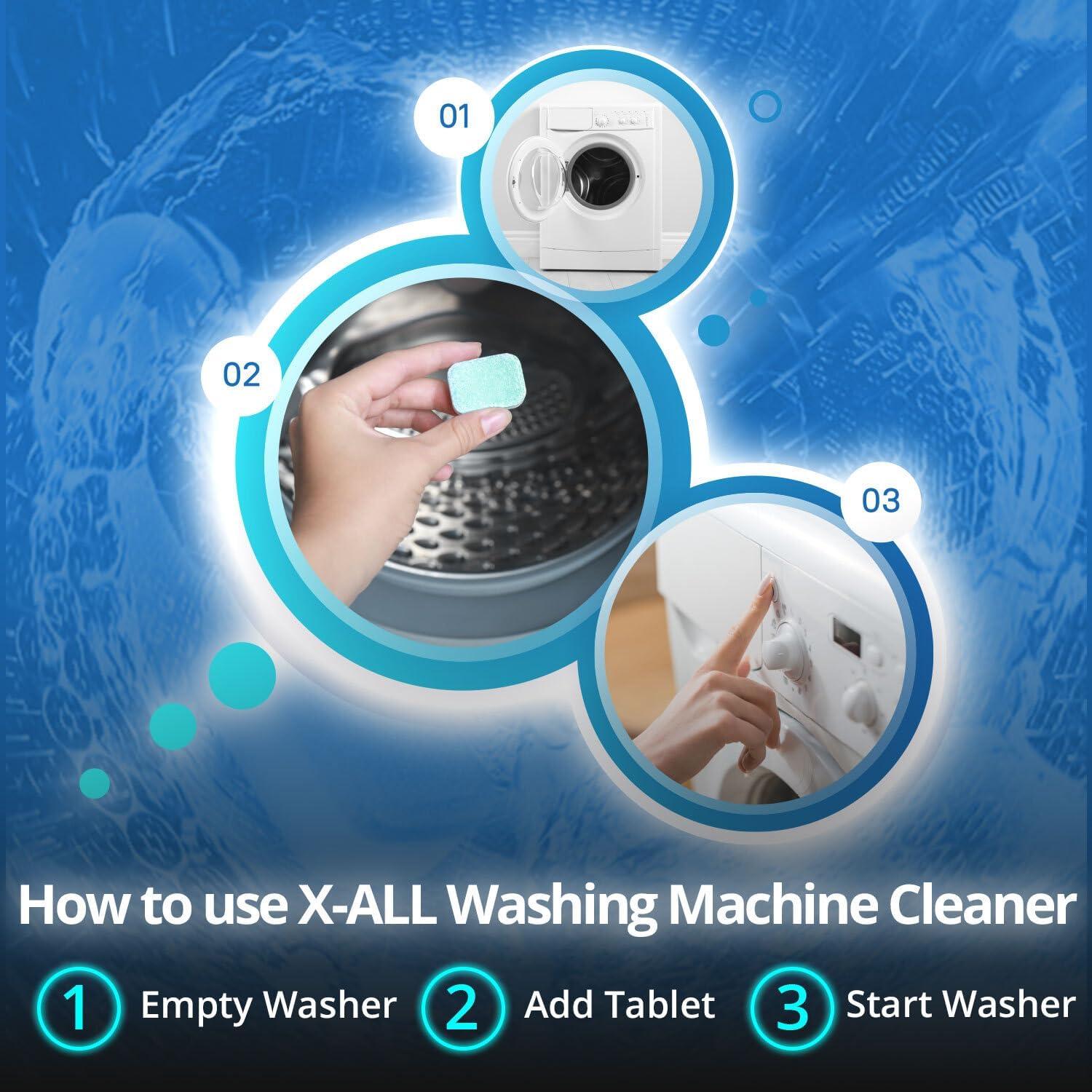 01

02

03

How to use X-ALL Washing Machine Cleaner

1 Empty Washer 2 Add Tablet 3 Start Washer