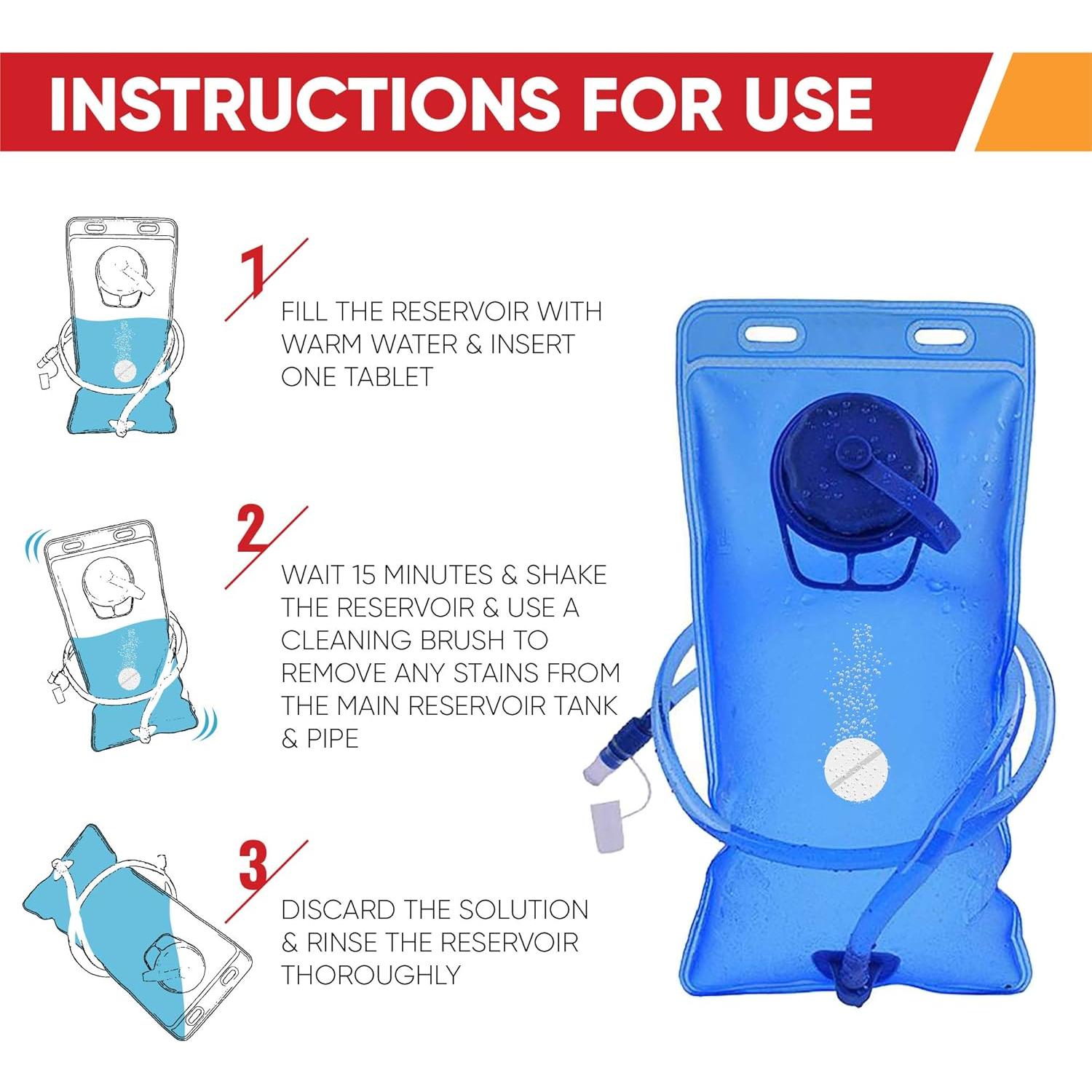 INSTRUCTIONS FOR USE

1

FILL THE RESERVOIR WITH WARM WATER & INSERT ONE TABLET

2

WAIT 15 MINUTES & SHAKE THE RESERVOIR & USE A CLEANING BRUSH TO REMOVE ANY STAINS FROM THE MAIN RESERVOIR TANK & PIPE

3

DISCARD THE SOLUTION & RINSE THE RESERVOIR THOROUGHLY