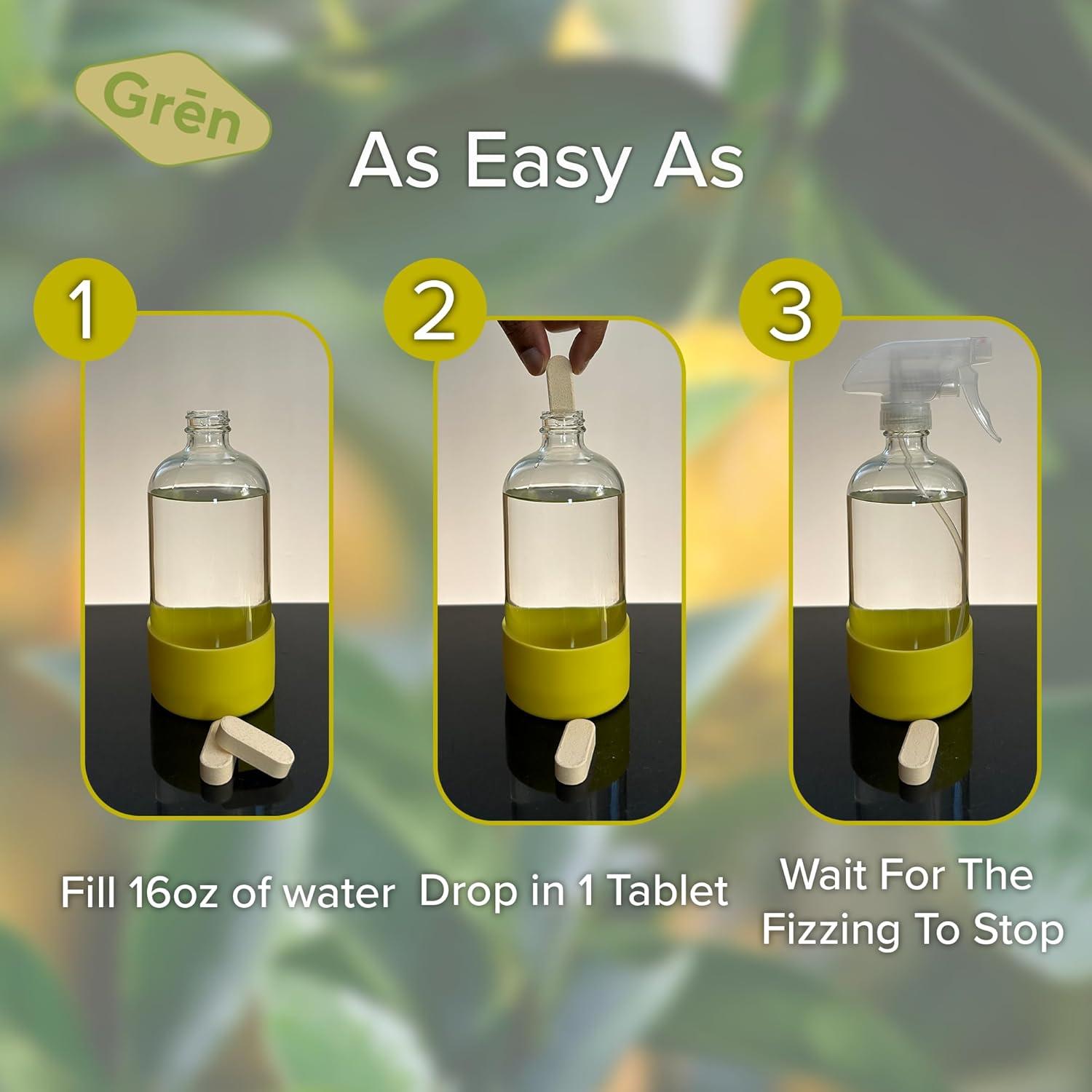 Grēn

As Easy As

1

2

3

Fill 16oz of water

Drop in 1 Tablet

Wait For The Fizzing To Stop