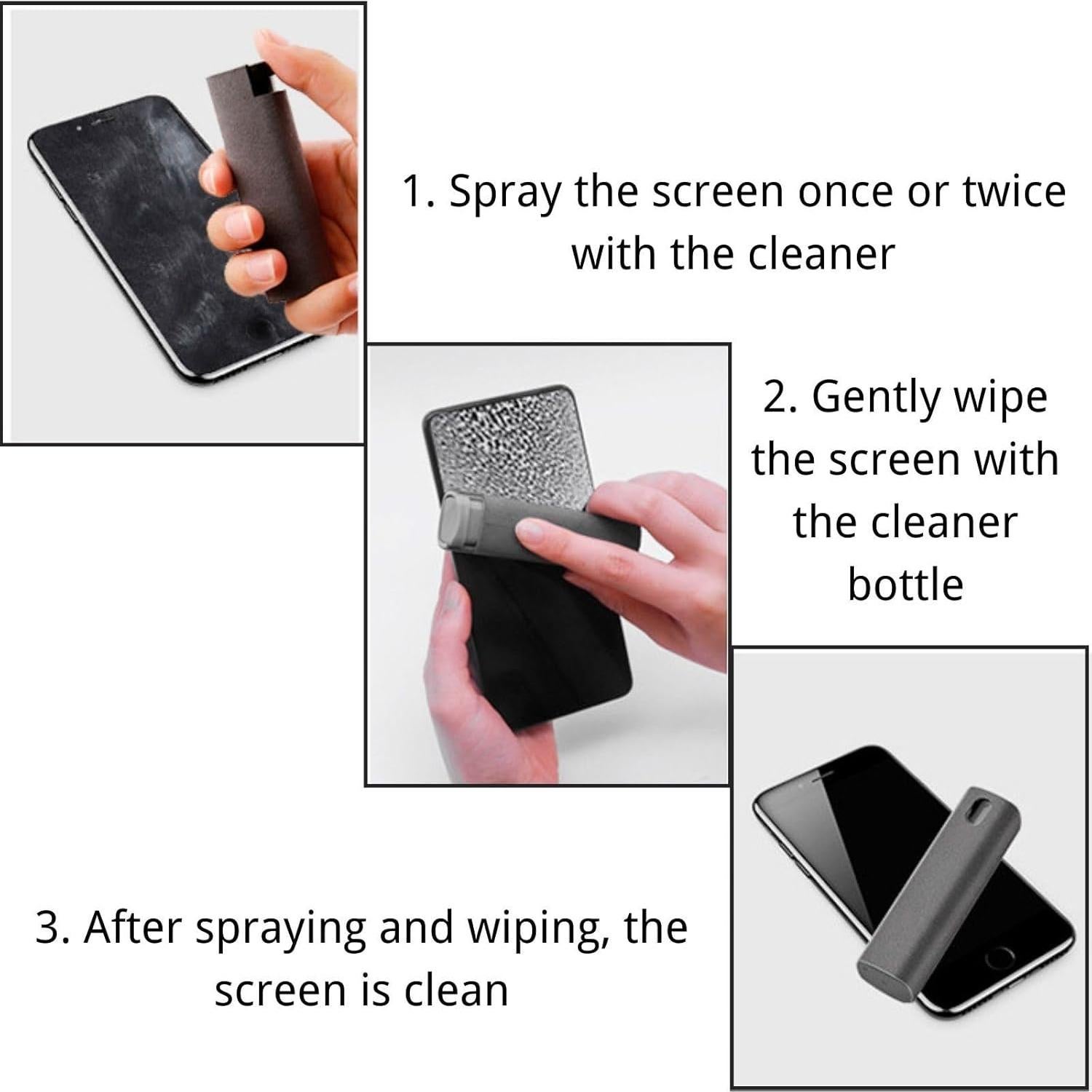 1. Spray the screen once or twice with the cleaner

2. Gently wipe the screen with the cleaner bottle

3. After spraying and wiping, the screen is clean