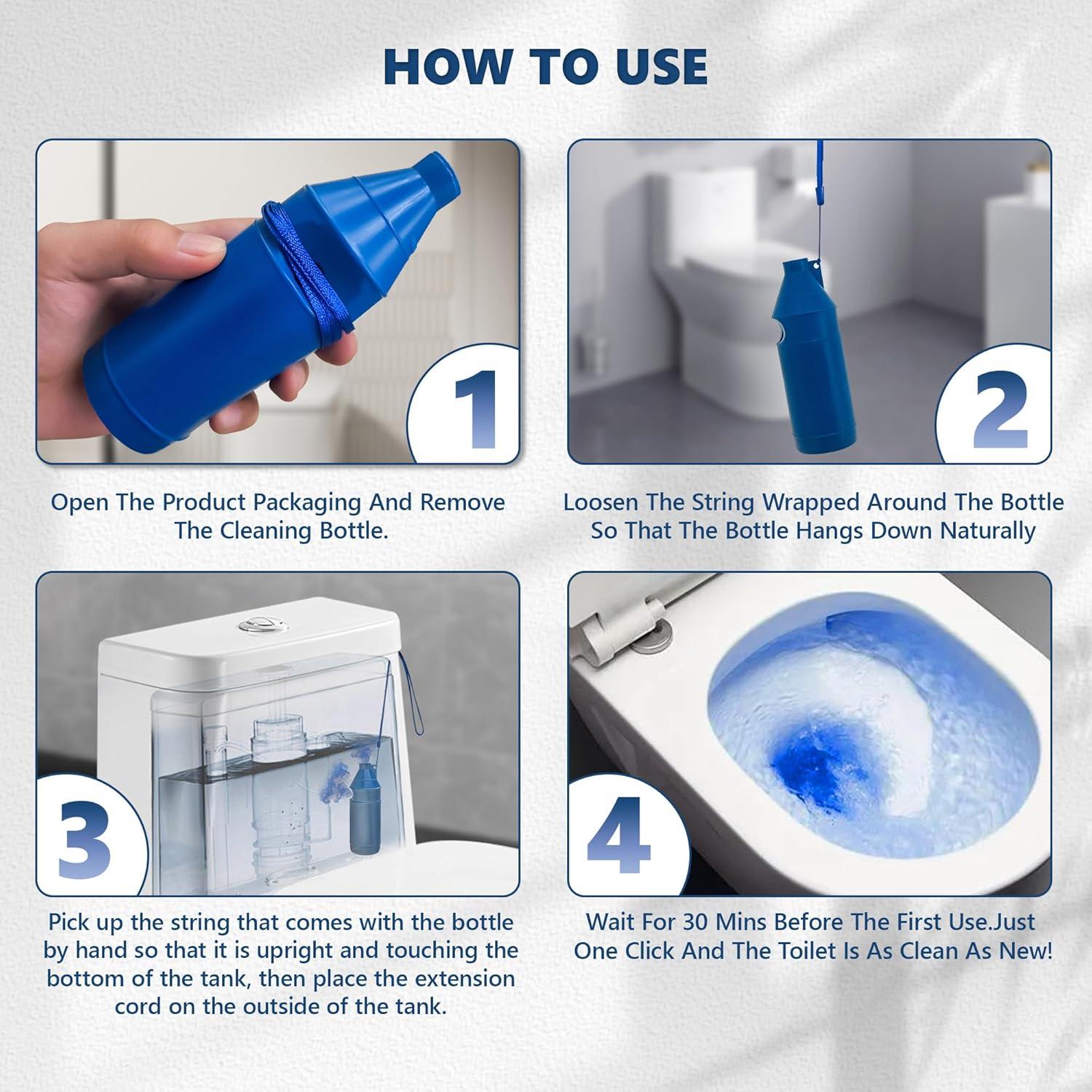 HOW TO USE

1

Open The Product Packaging And Remove The Cleaning Bottle.

2

Loosen The String Wrapped Around The Bottle So That The Bottle Hangs Down Naturally

3

Pick up the string that comes with the bottle by hand so that it is upright and touching the bottom of the tank, then place the extension cord on the outside of the tank.

4

Wait For 30 Mins Before The First Use.Just One Click And The Toilet Is As Clean As New!