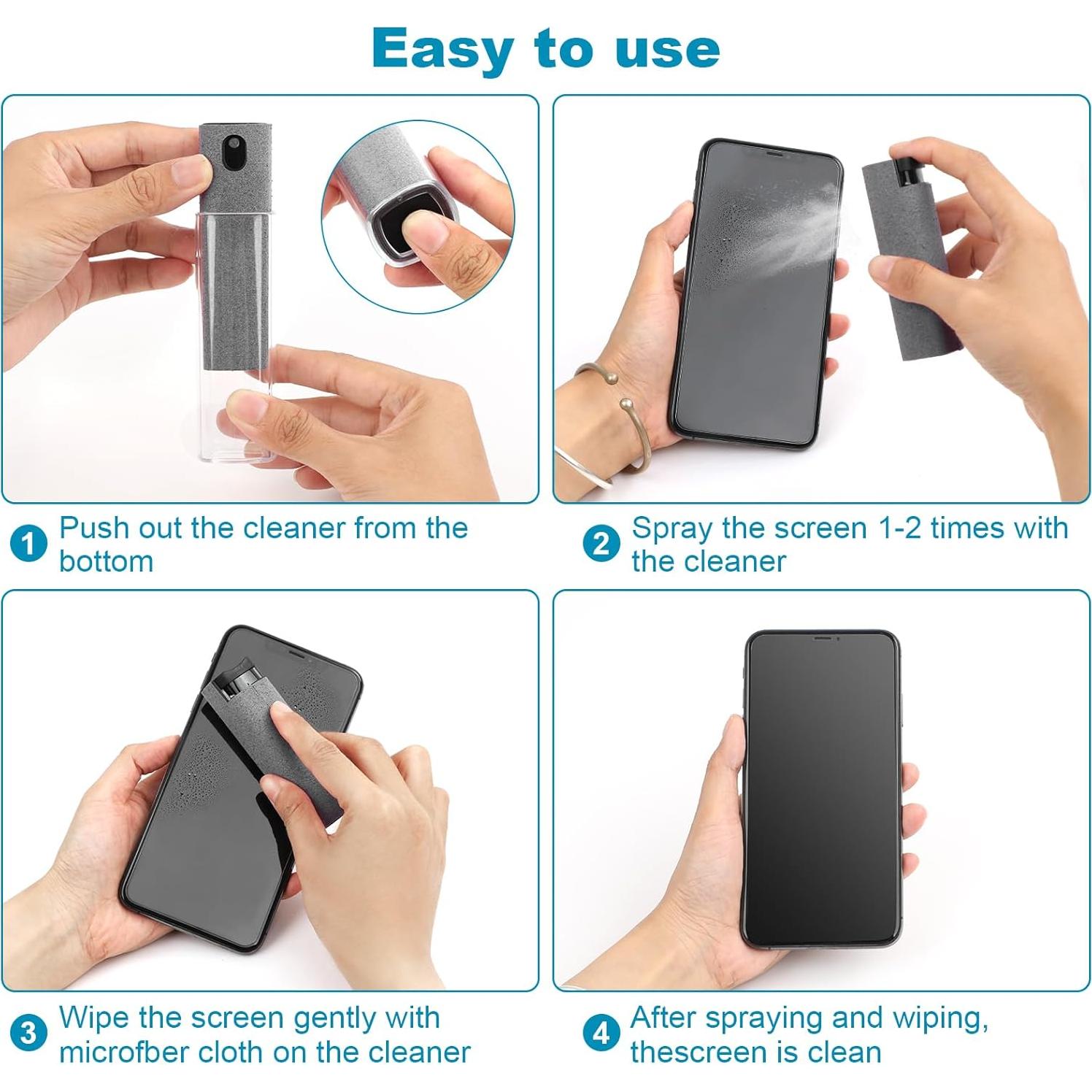 Easy to use

1 Push out the cleaner from the bottom

2 Spray the screen 1-2 times with the cleaner

3 Wipe the screen gently with microfber cloth on the cleaner

4 After spraying and wiping, thescreen is clean