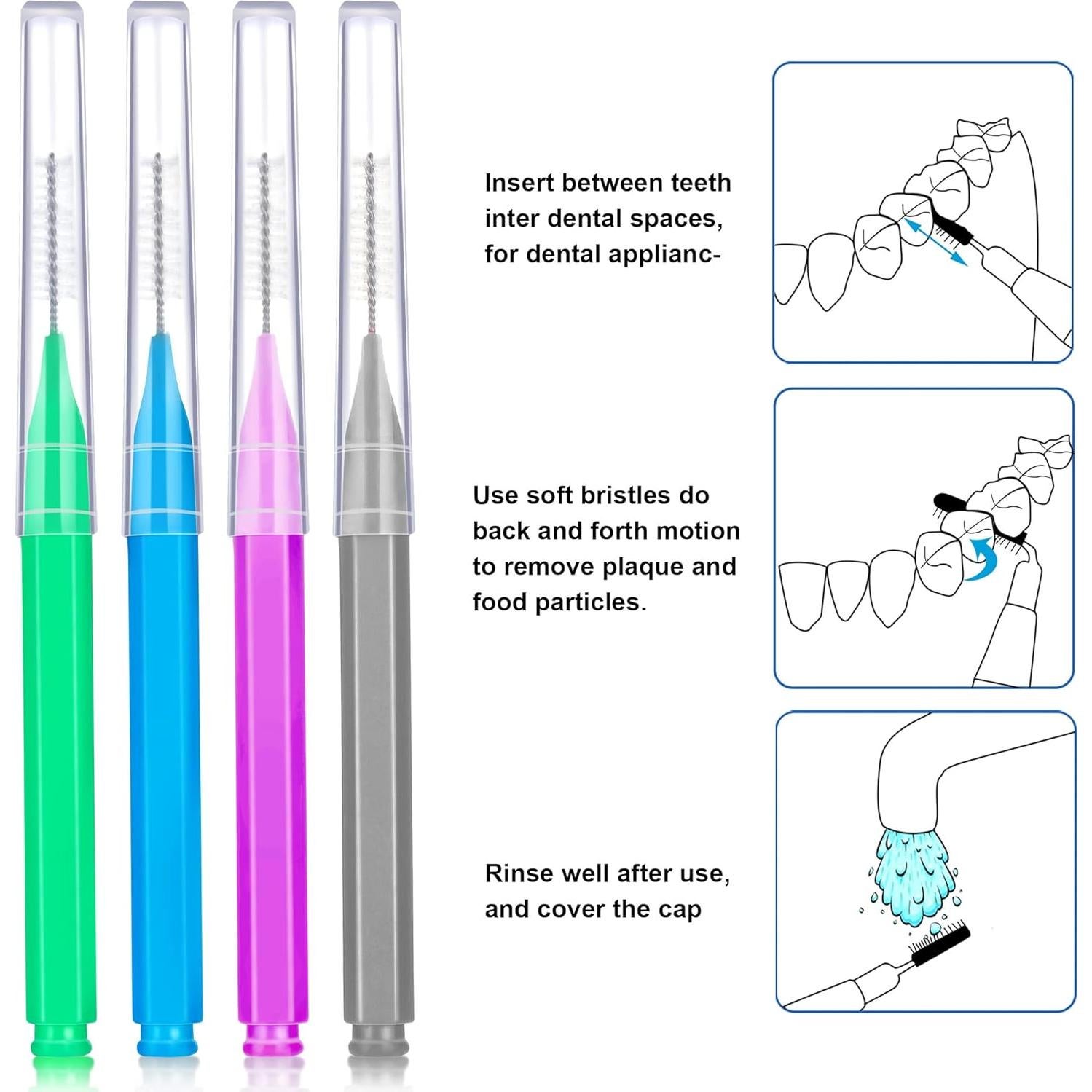 Insert between teeth inter dental spaces, for dental applianc-

Use soft bristles do back and forth motion to remove plaque and food particles.

Rinse well after use, and cover the cap