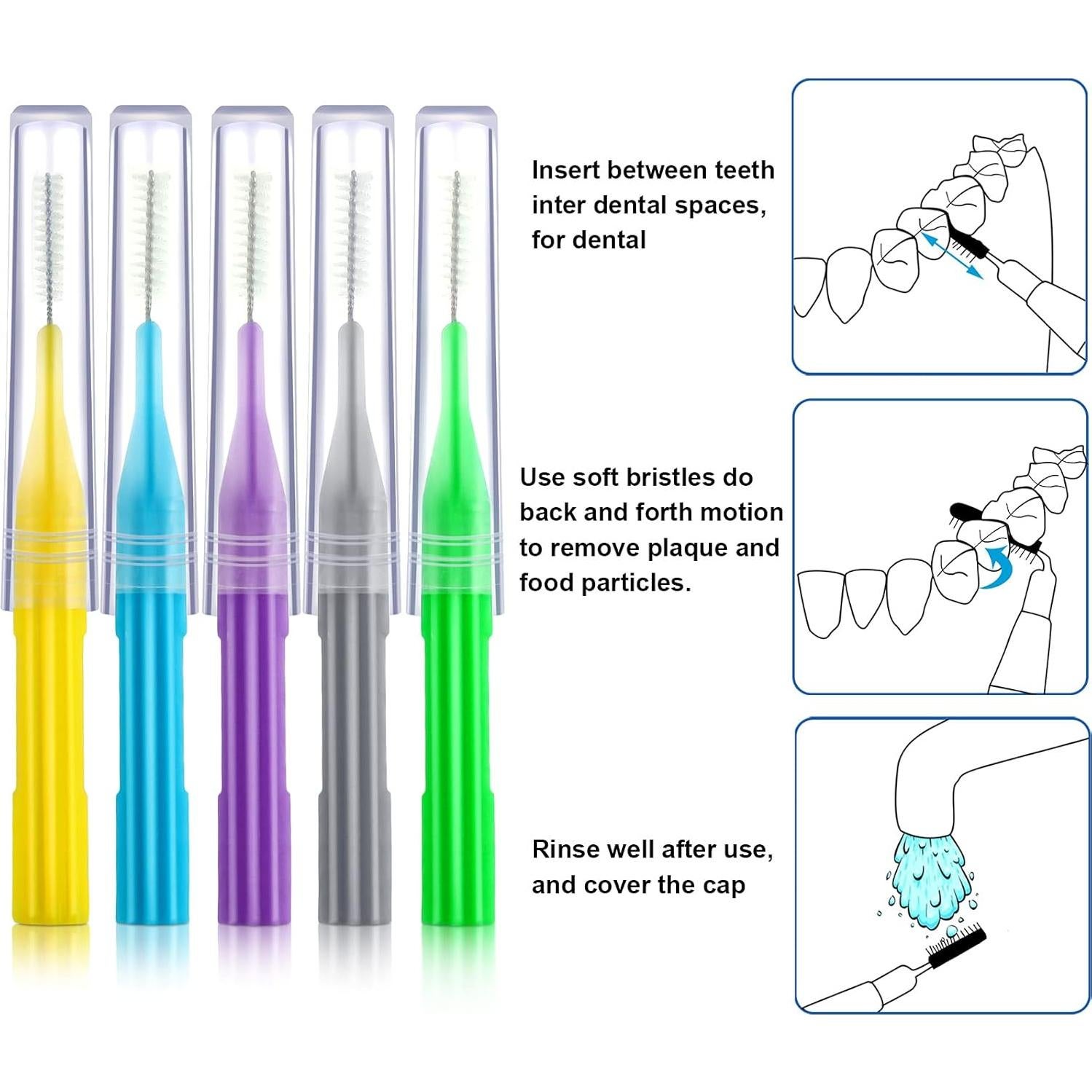 Insert between teeth inter dental spaces, for dental

Use soft bristles do back and forth motion to remove plaque and food particles.

Rinse well after use, and cover the cap