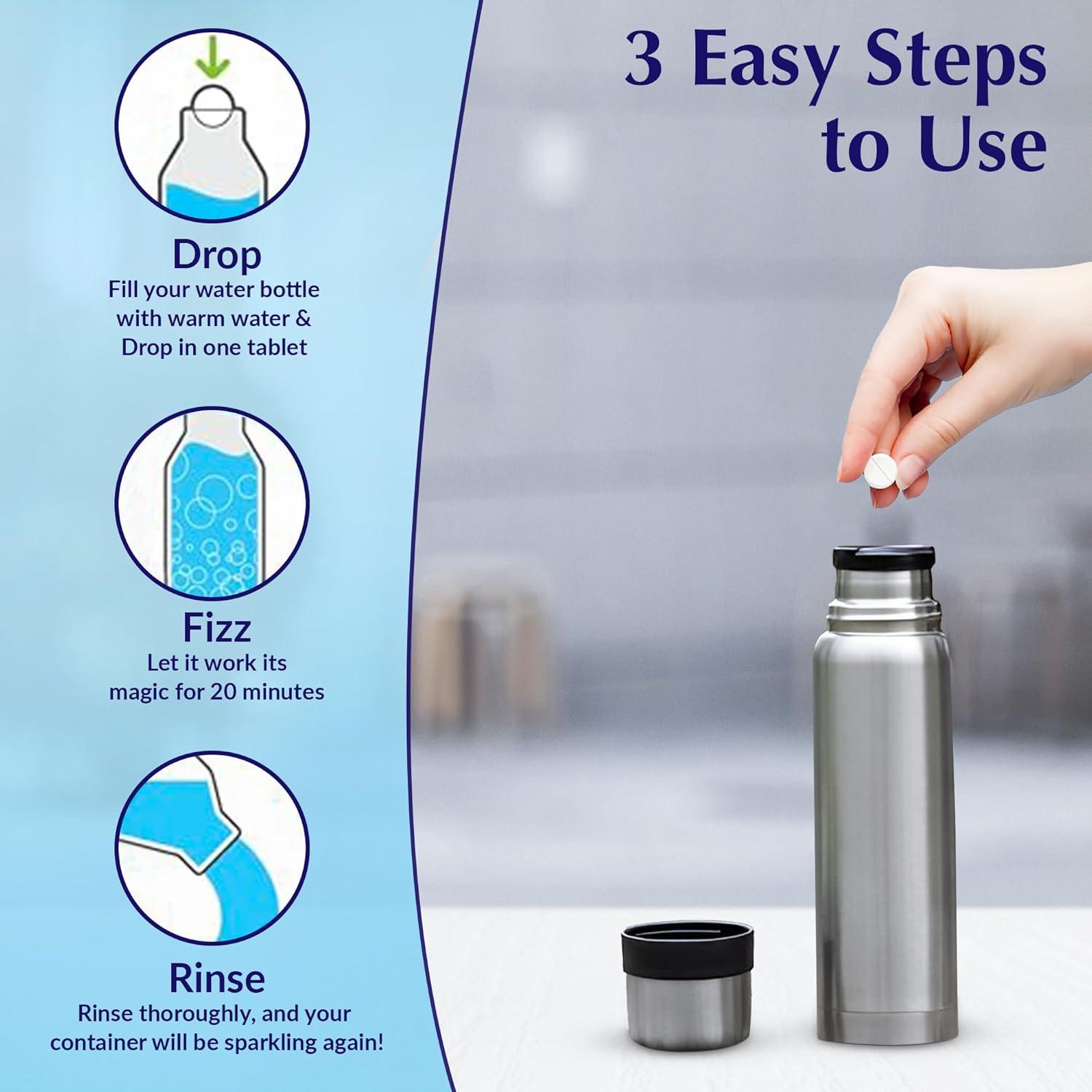 3 Easy Steps to Use

Drop
Fill your water bottle with warm water & Drop in one tablet

Fizz
Let it work its magic for 20 minutes

Rinse
Rinse thoroughly, and your container will be sparkling again!