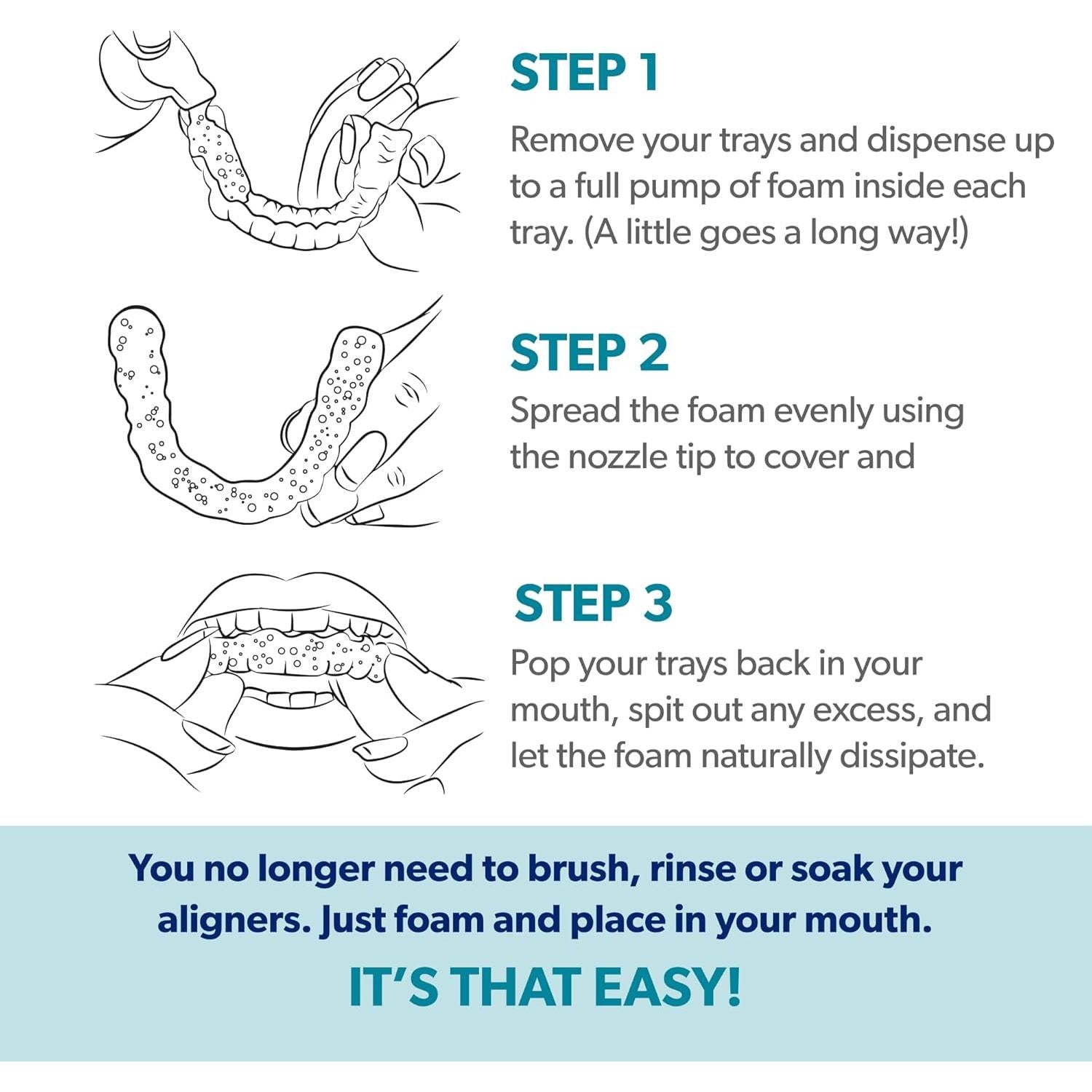 STEP 1

Remove your trays and dispense up to a full pump of foam inside each tray. (A little goes a long way!)

STEP 2

Spread the foam evenly using the nozzle tip to cover and

STEP 3

Pop your trays back in your mouth, spit out any excess, and let the foam naturally dissipate.

You no longer need to brush, rinse or soak your aligners. Just foam and place in your mouth.

IT'S THAT EASY!