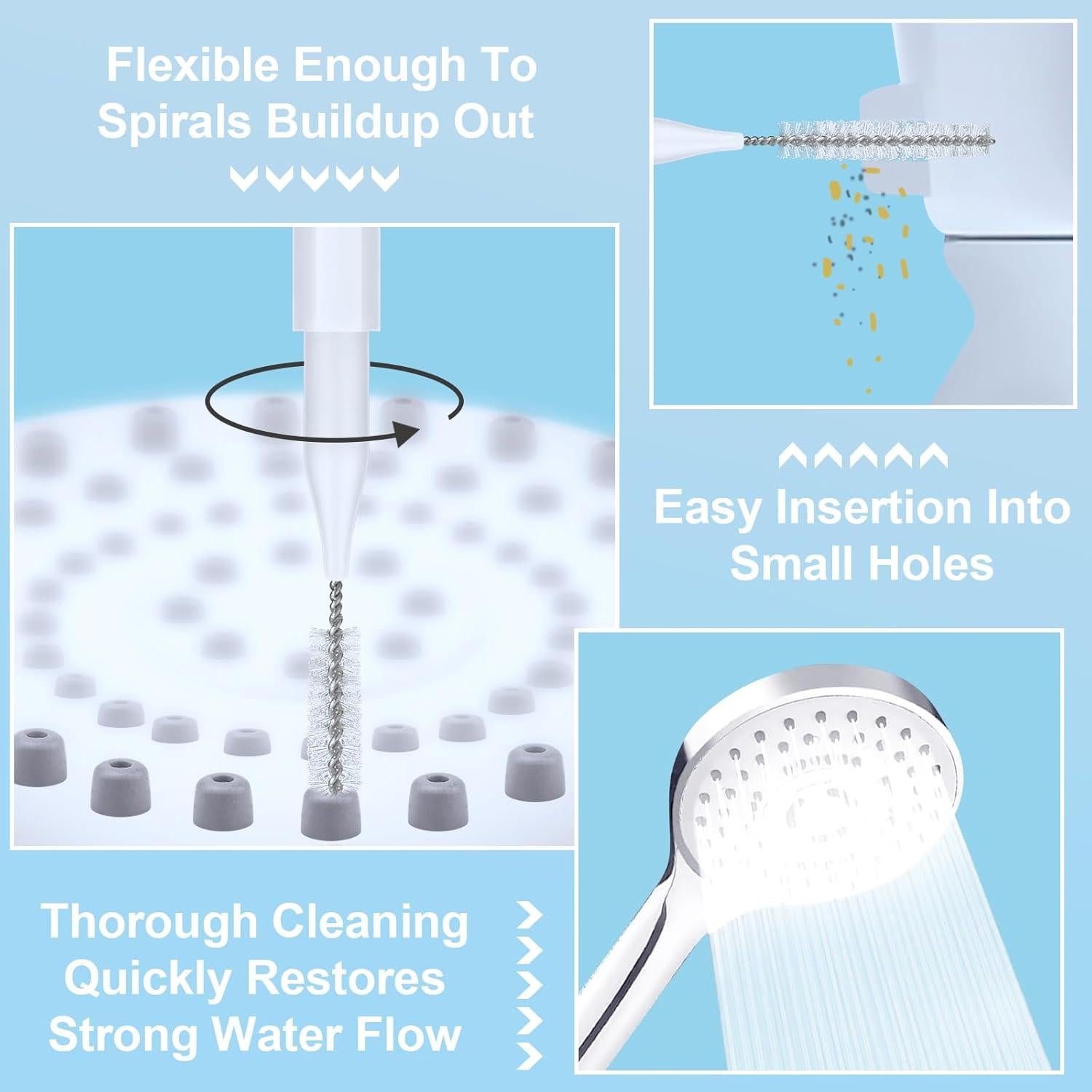 Flexible Enough To Spirals Buildup Out

Easy Insertion Into Small Holes

Thorough Cleaning Quickly Restores Strong Water Flow