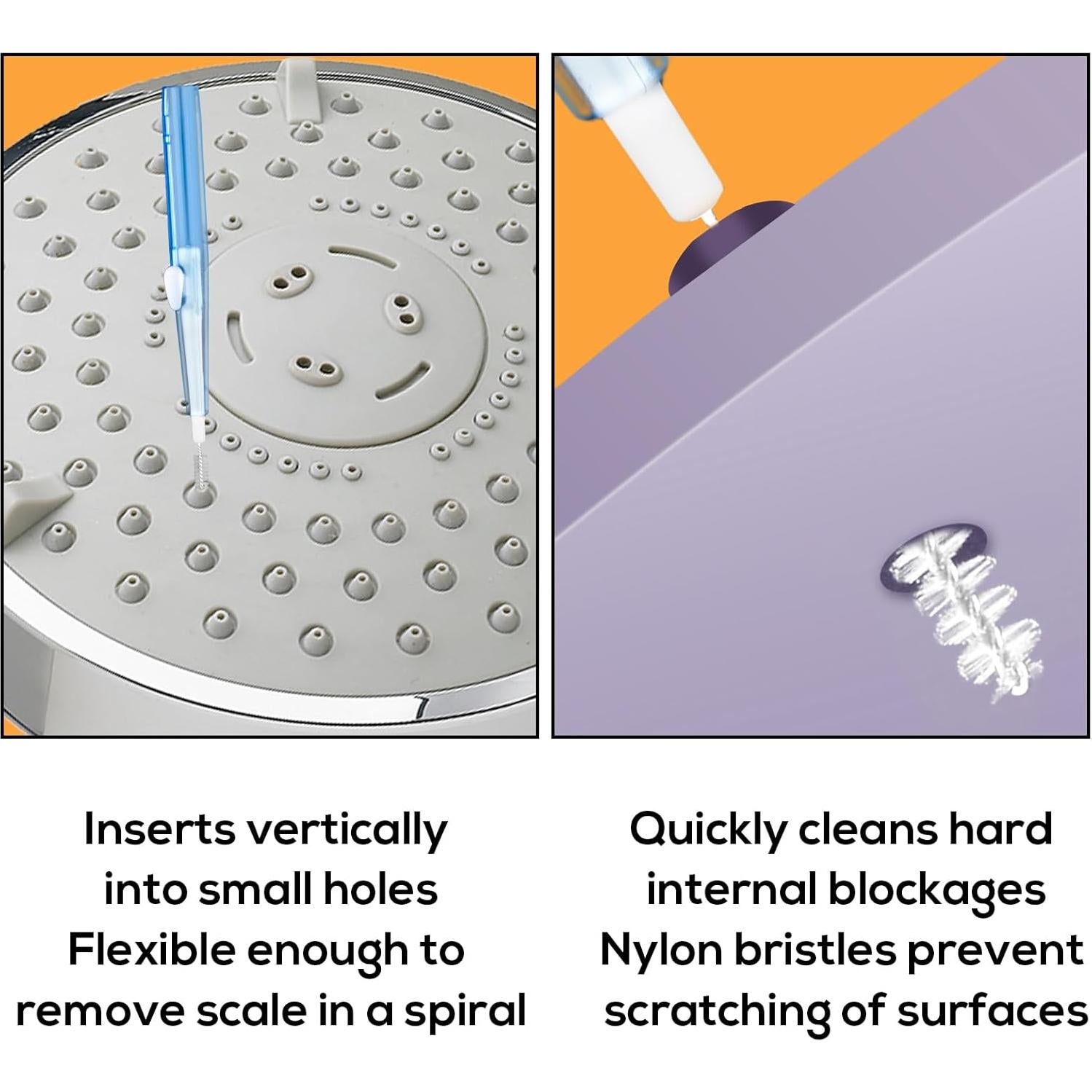 Inserts vertically into small holes
Flexible enough to remove scale in a spiral

Quickly cleans hard internal blockages
Nylon bristles prevent scratching of surfaces