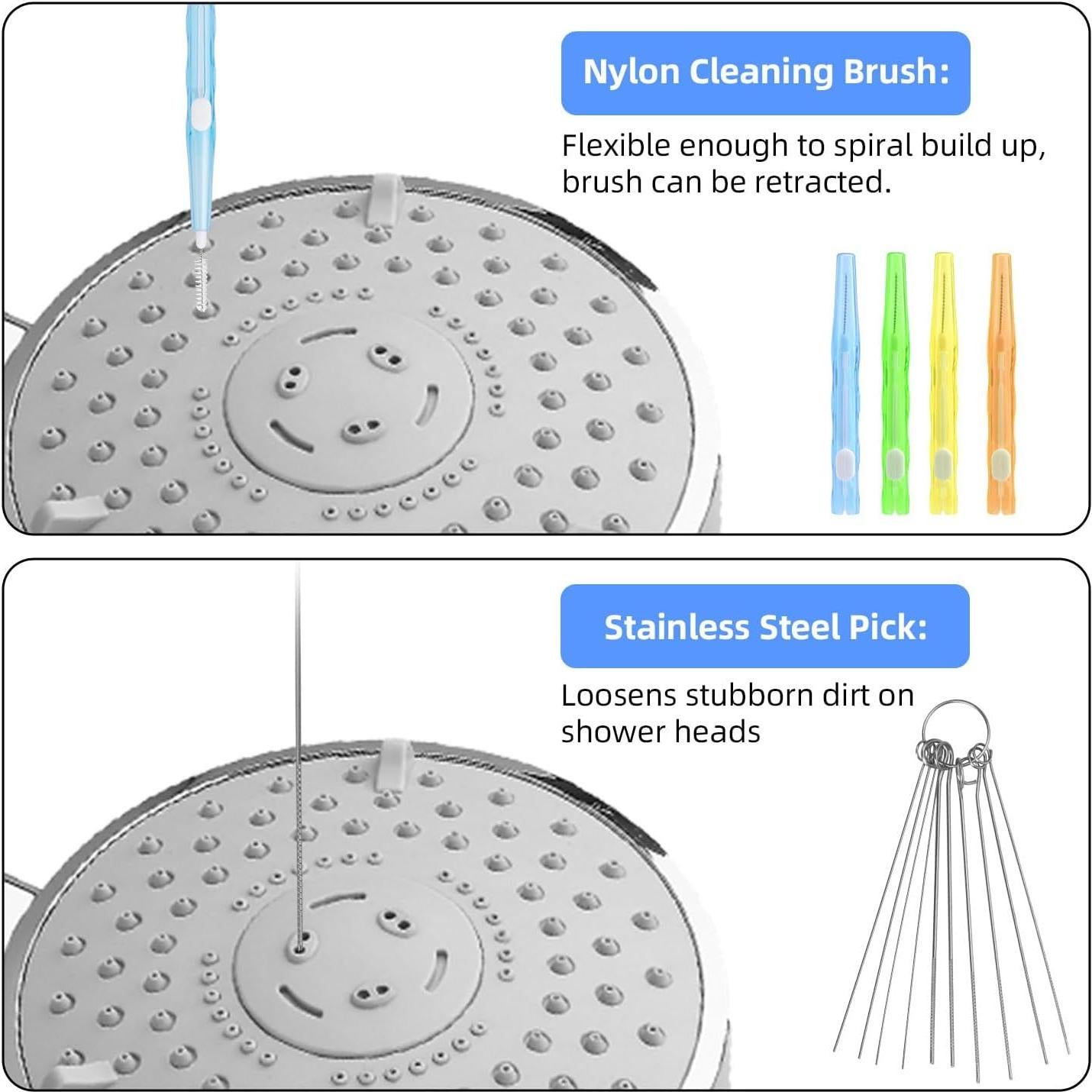 Nylon Cleaning Brush:

Flexible enough to spiral build up, brush can be retracted.

Stainless Steel Pick:

Loosens stubborn dirt on shower heads