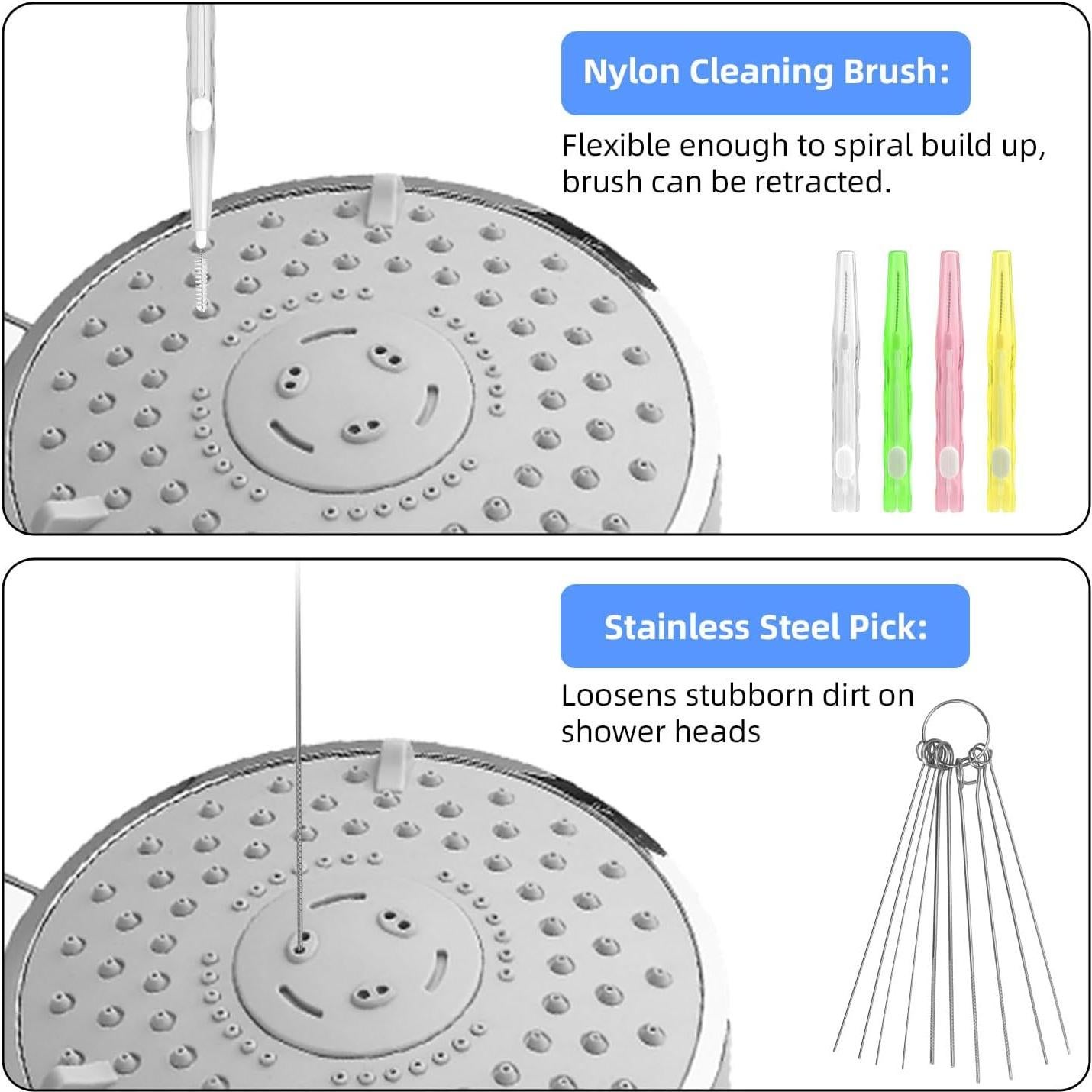 Nylon Cleaning Brush:

Flexible enough to spiral build up, brush can be retracted.

Stainless Steel Pick:

Loosens stubborn dirt on shower heads