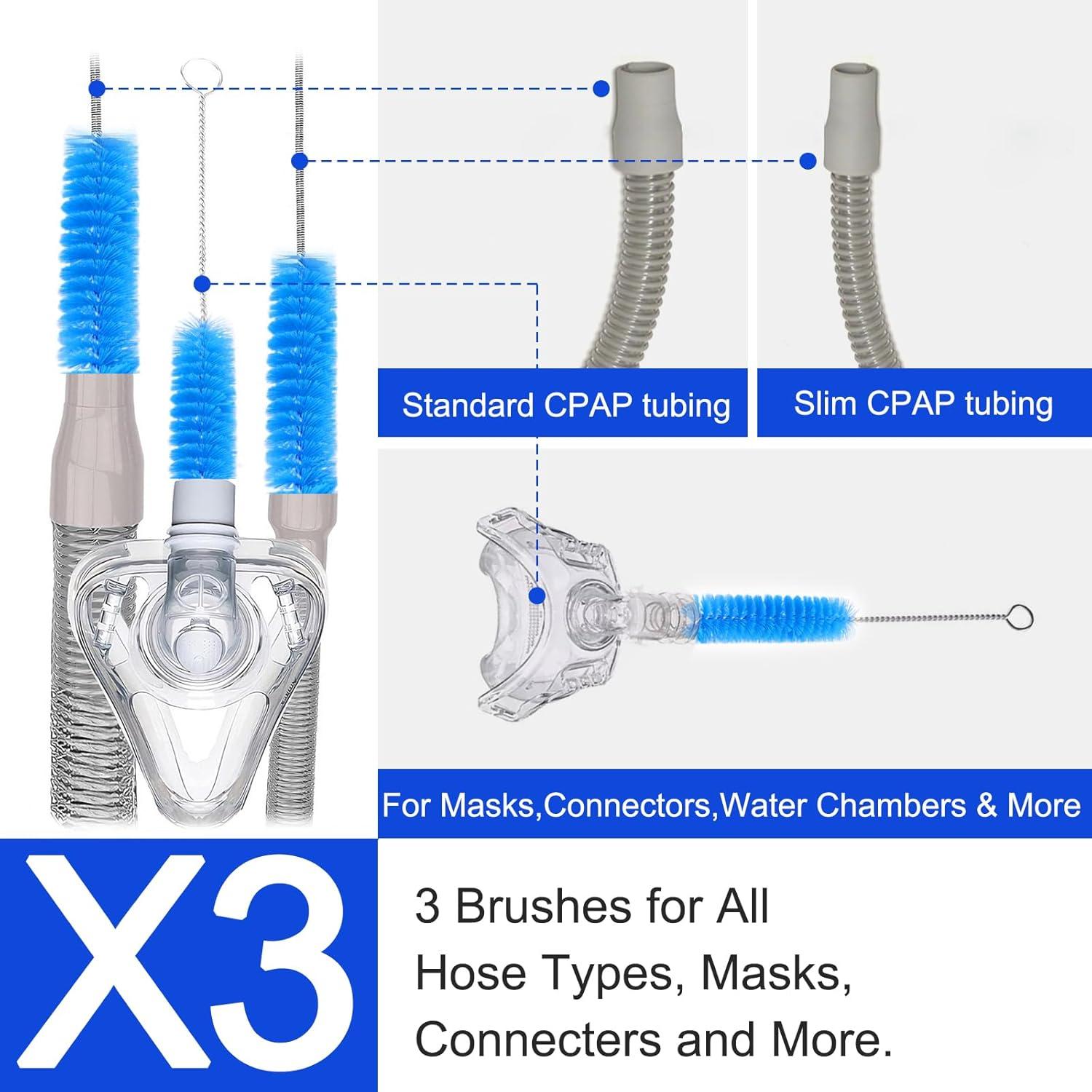 Standard CPAP tubing

Slim CPAP tubing

For Masks,Connectors,Water Chambers & More

X3

3 Brushes for All Hose Types, Masks, Connecters and More.