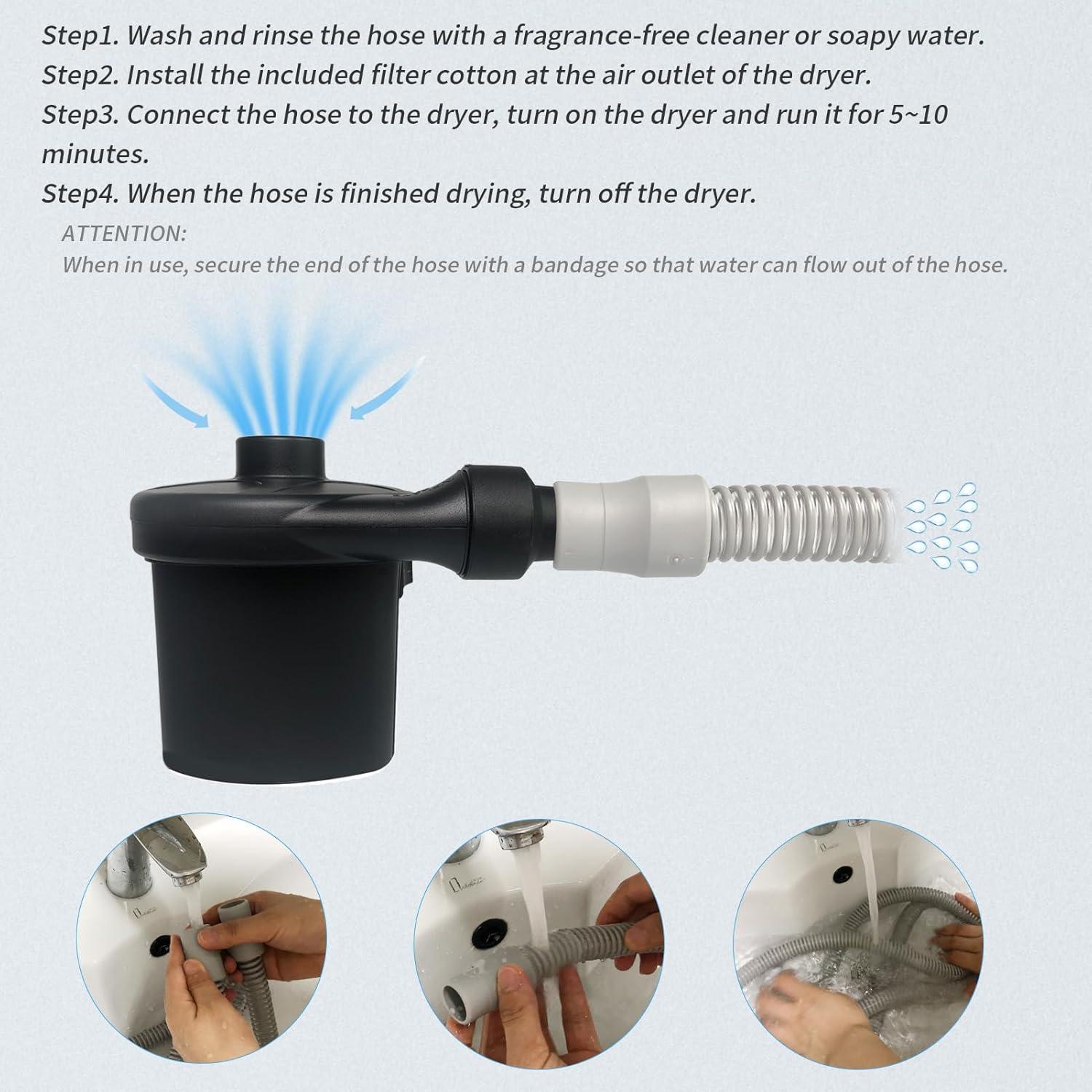 Step1. Wash and rinse the hose with a fragrance-free cleaner or soapy water.
Step2. Install the included filter cotton at the air outlet of the dryer.
Step3. Connect the hose to the dryer, turn on the dryer and run it for 5~10 minutes.
Step4. When the hose is finished drying, turn off the dryer.

ATTENTION:
When in use, secure the end of the hose with a bandage so that water can flow out of the hose.