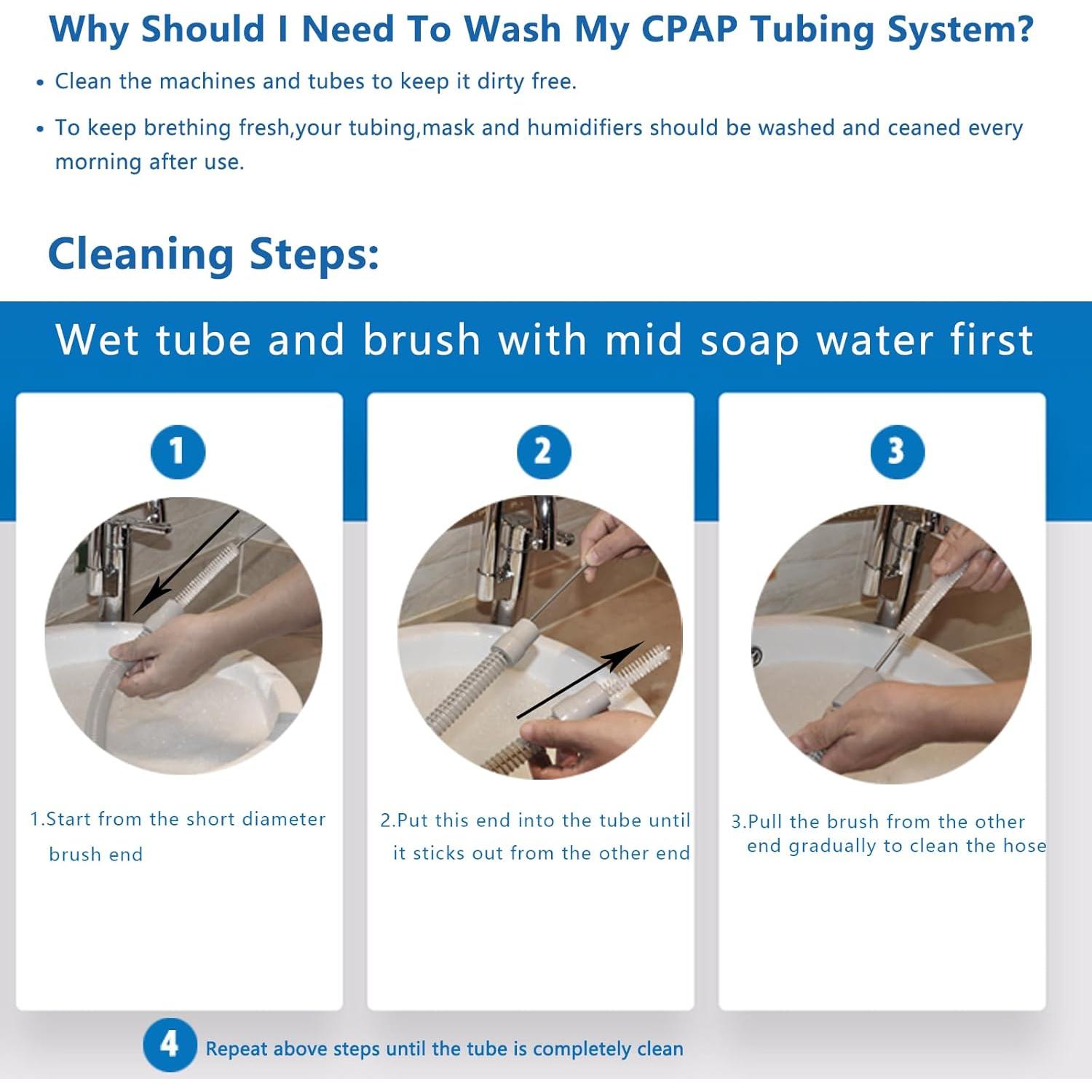 Why Should I Need To Wash My CPAP Tubing System?

• Clean the machines and tubes to keep it dirty free.

• To keep brething fresh,your tubing,mask and humidifiers should be washed and ceaned every morning after use.

Cleaning Steps:

Wet tube and brush with mid soap water first

1

1.Start from the short diameter brush end

2

2.Put this end into the tube until it sticks out from the other end

3

3.Pull the brush from the other end gradually to clean the hose

4 Repeat above steps until the tube is completely clean