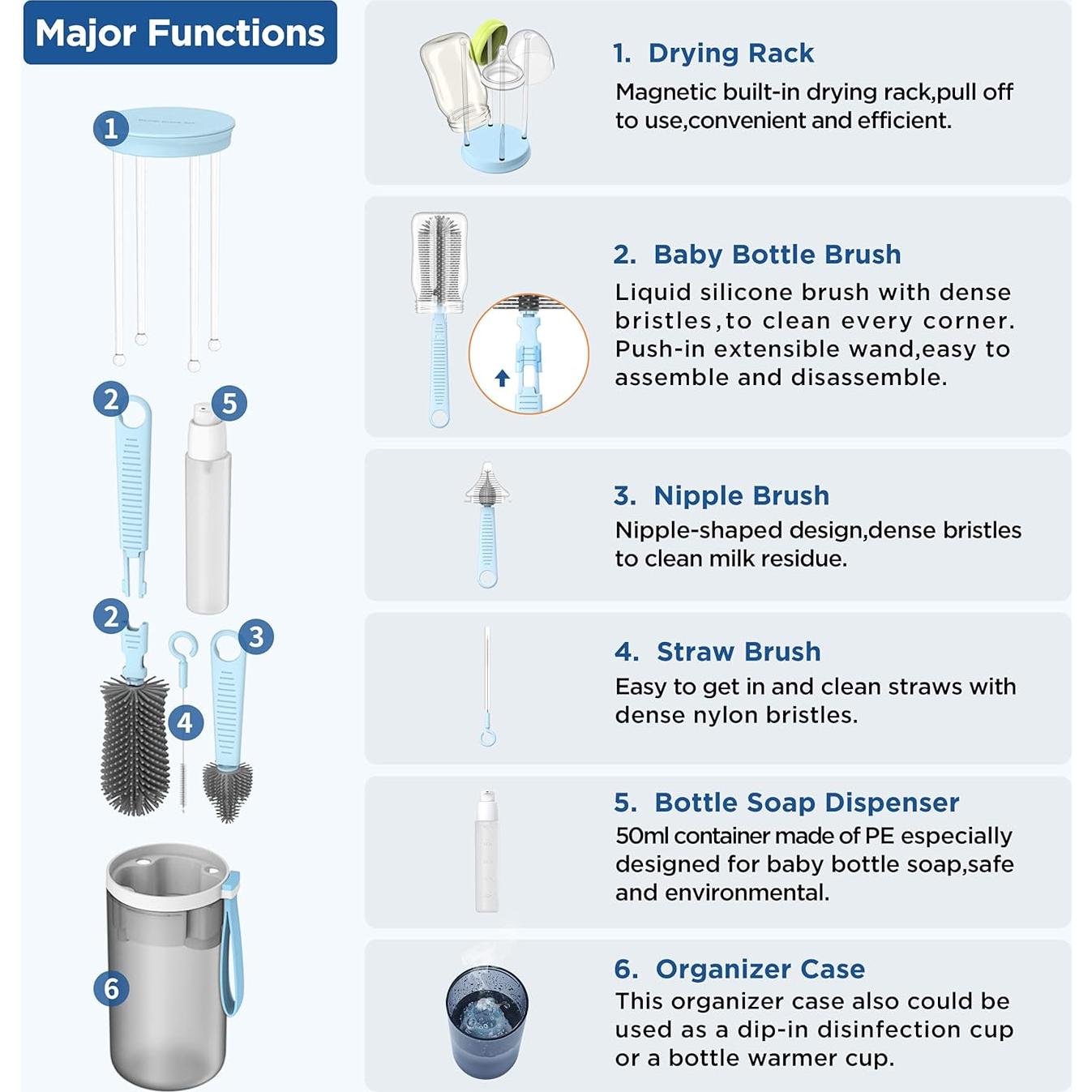 Major Functions

1

2

5

2

3

4

6

1. Drying Rack
Magnetic built-in drying rack,pull off to use,convenient and efficient.

2. Baby Bottle Brush
Liquid silicone brush with dense bristles,to clean every corner. Push-in extensible wand,easy to assemble and disassemble.

3. Nipple Brush
Nipple-shaped design,dense bristles to clean milk residue.

4. Straw Brush
Easy to get in and clean straws with dense nylon bristles.

5. Bottle Soap Dispenser
50ml container made of PE especially designed for baby bottle soap,safe and environmental.

6. Organizer Case
This organizer case also could be used as a dip-in disinfection cup or a bottle warmer cup.