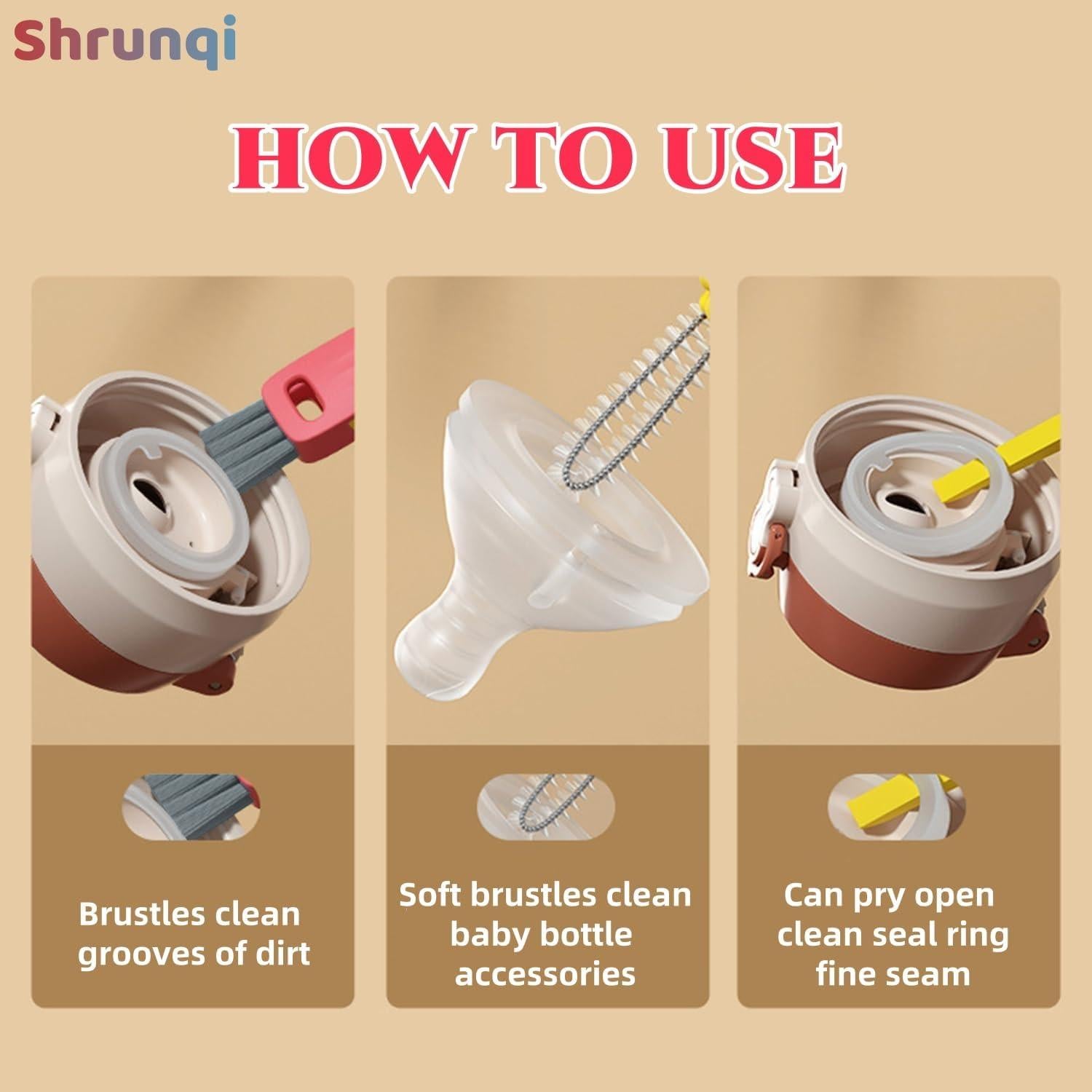 Shrunqi

HOW TO USE

Brustles clean grooves of dirt

Soft brustles clean baby bottle accessories

Can pry open clean seal ring fine seam