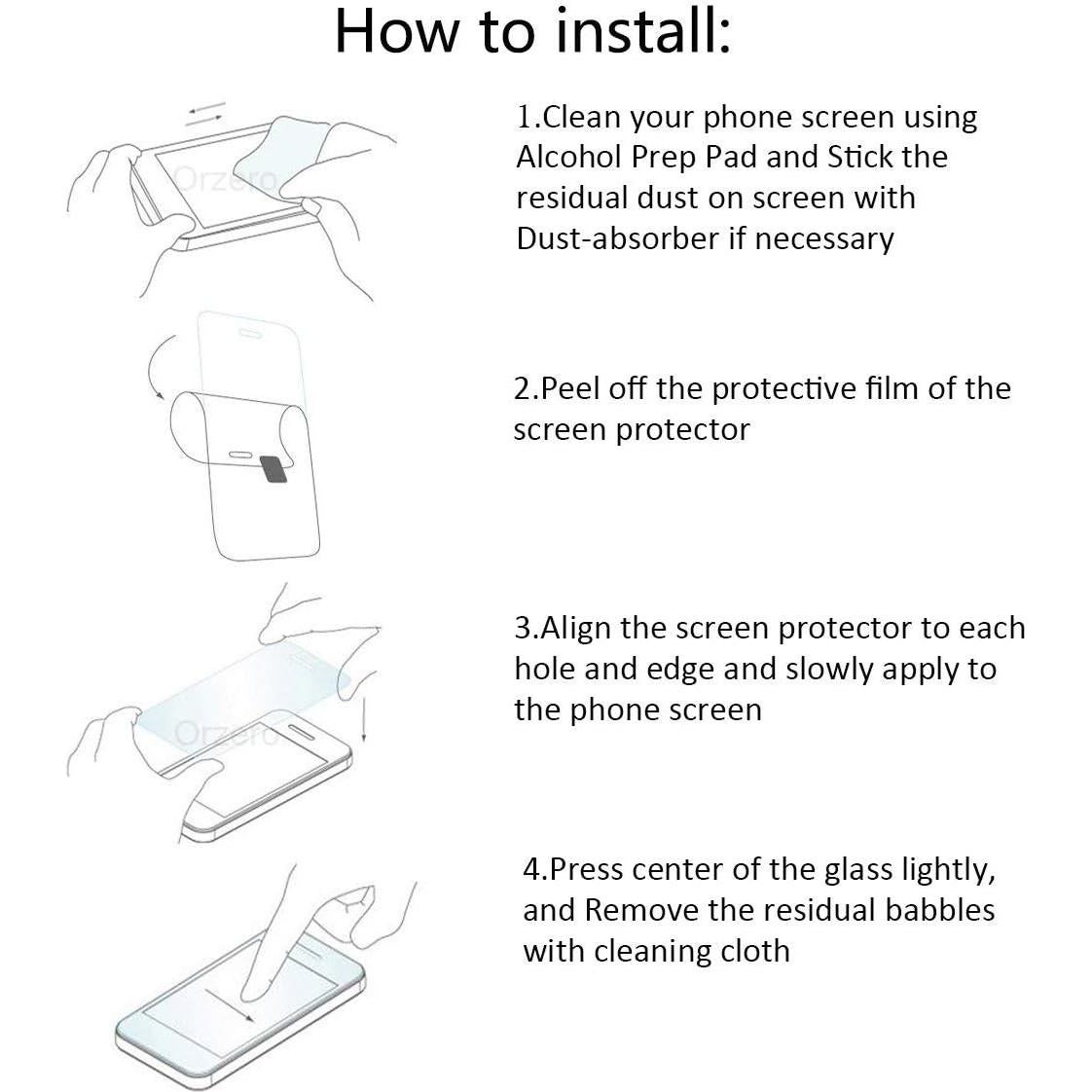 How to install:

Orzero

1.Clean your phone screen using Alcohol Prep Pad and Stick the residual dust on screen with Dust-absorber if necessary

2.Peel off the protective film of the screen protector

Orzero

3.Align the screen protector to each hole and edge and slowly apply to the phone screen

4.Press center of the glass lightly, and Remove the residual babbles with cleaning cloth