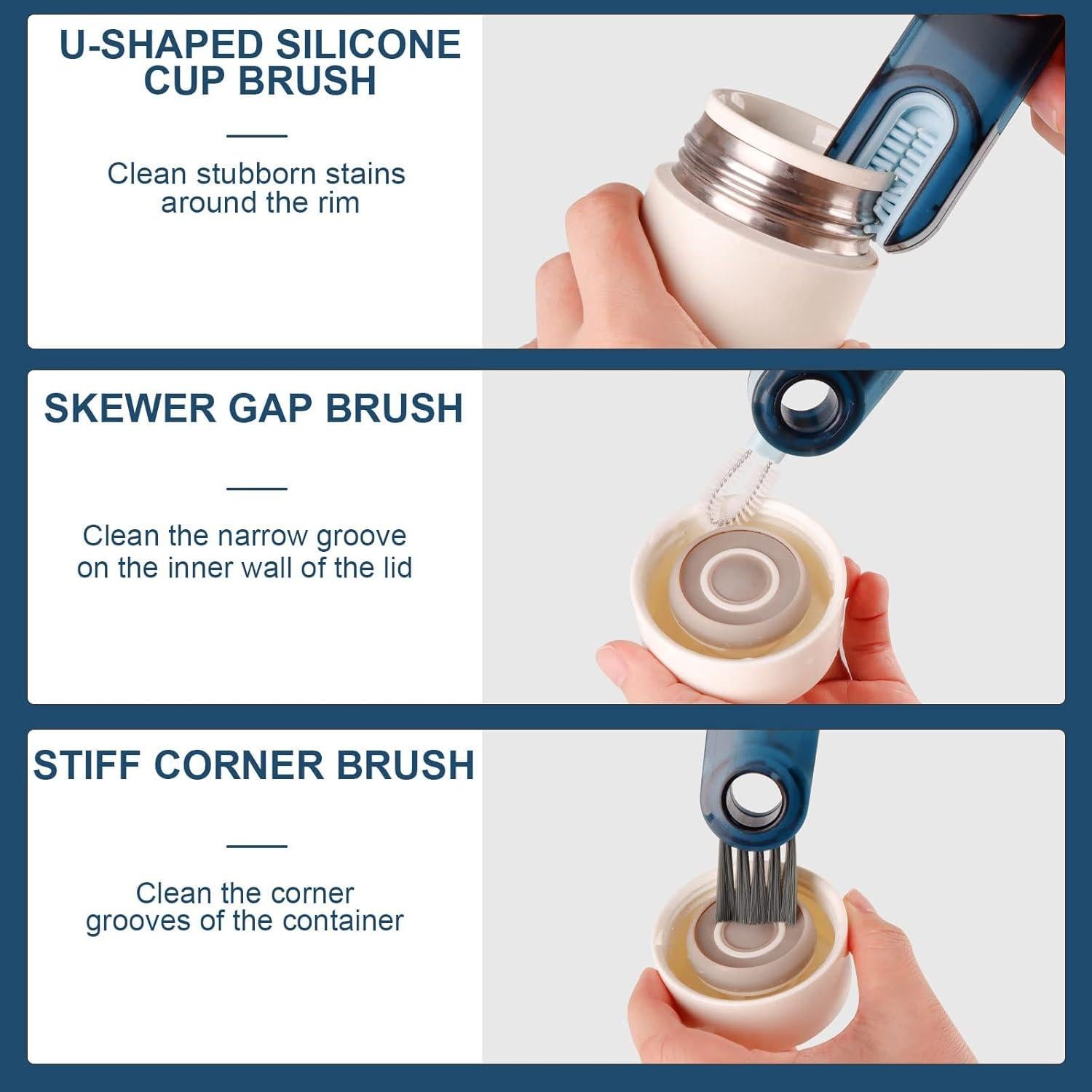 U-SHAPED SILICONE CUP BRUSH

Clean stubborn stains around the rim

SKEWER GAP BRUSH

Clean the narrow groove on the inner wall of the lid

STIFF CORNER BRUSH

Clean the corner grooves of the container